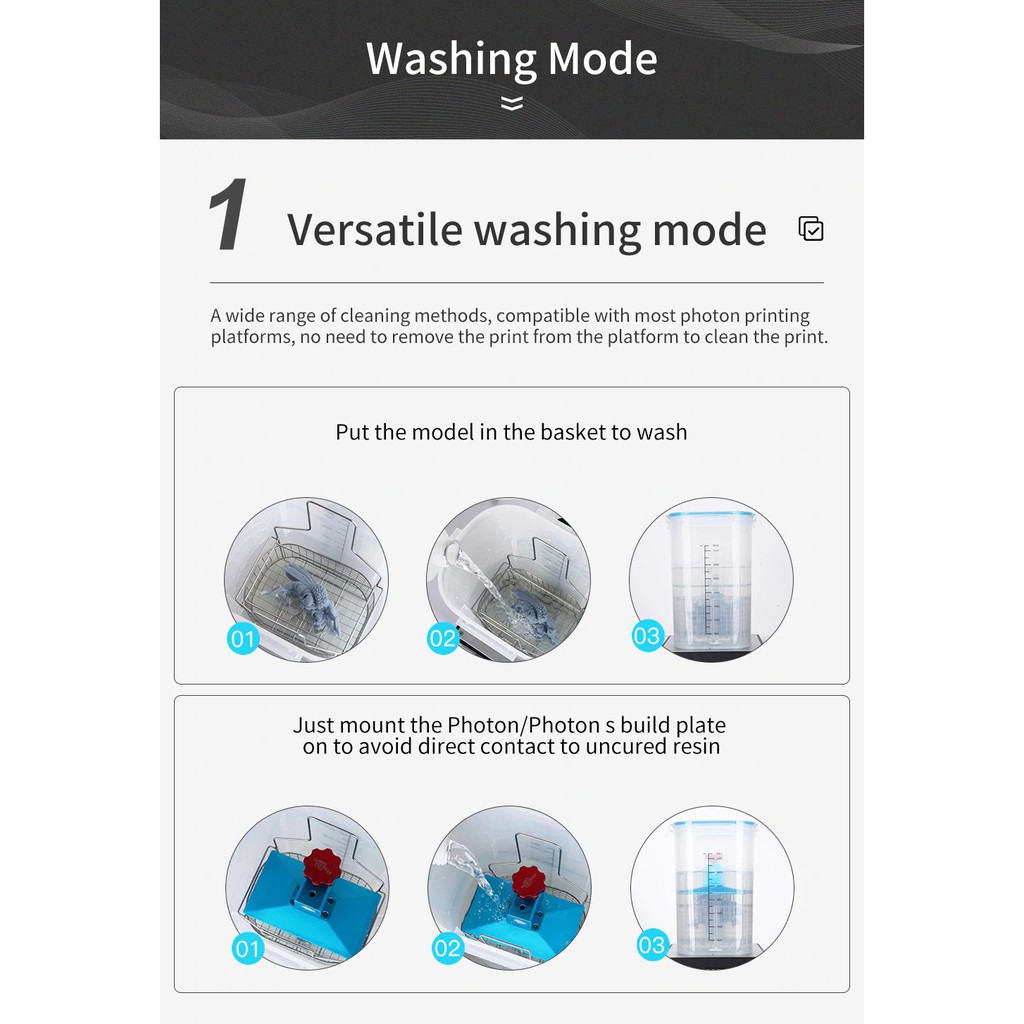 Washing Mode

1 Versatile washing mode

A wide range of cleaning methods, compatible with most photon printing platforms, no need to remove the print from the platform to clean the print.

Put the model in the basket to wash

01

02

03

Just mount the Photon/Photon s build plate on to avoid direct contact to uncured resin

01

02

03