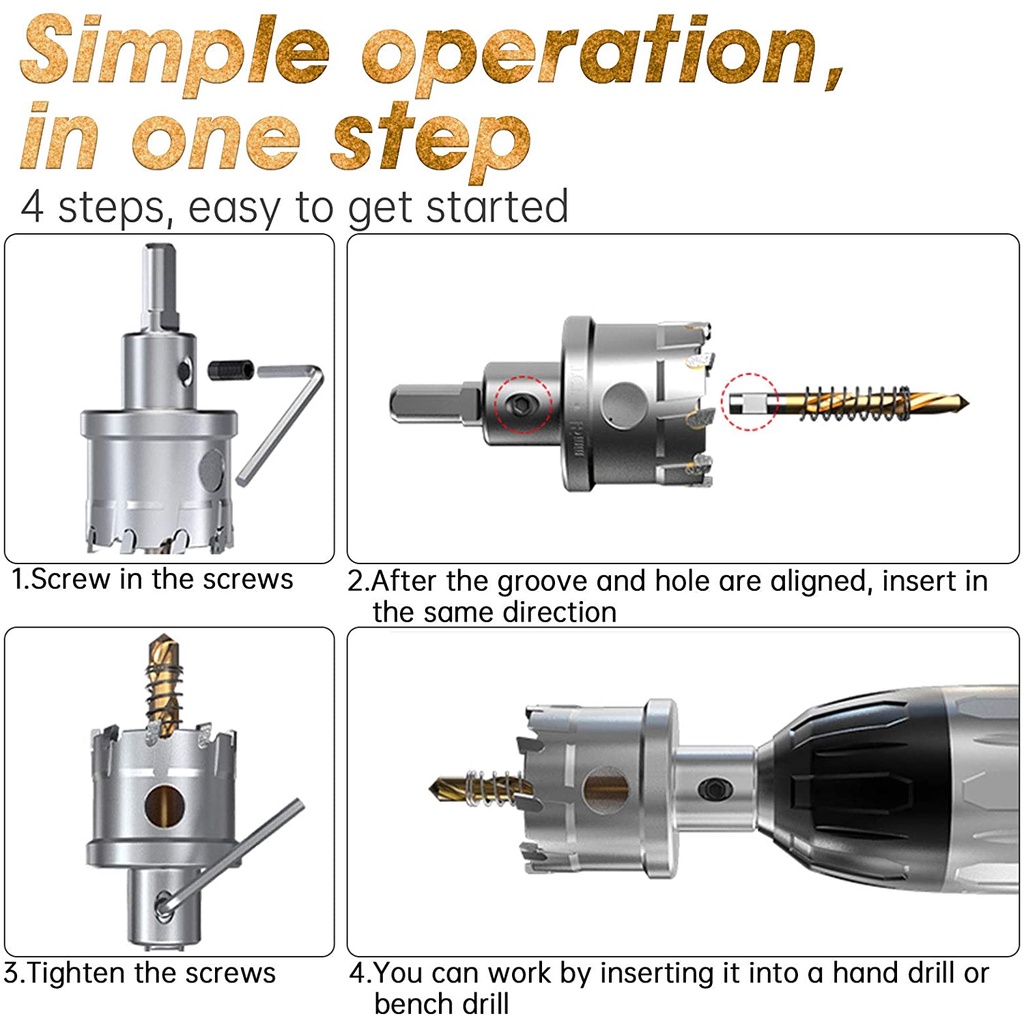 Simple operation, in one step

4 steps, easy to get started

1.Screw in the screws

2.After the groove and hole are aligned, insert in the same direction

3.Tighten the screws

4.You can work by inserting it into a hand drill or bench drill