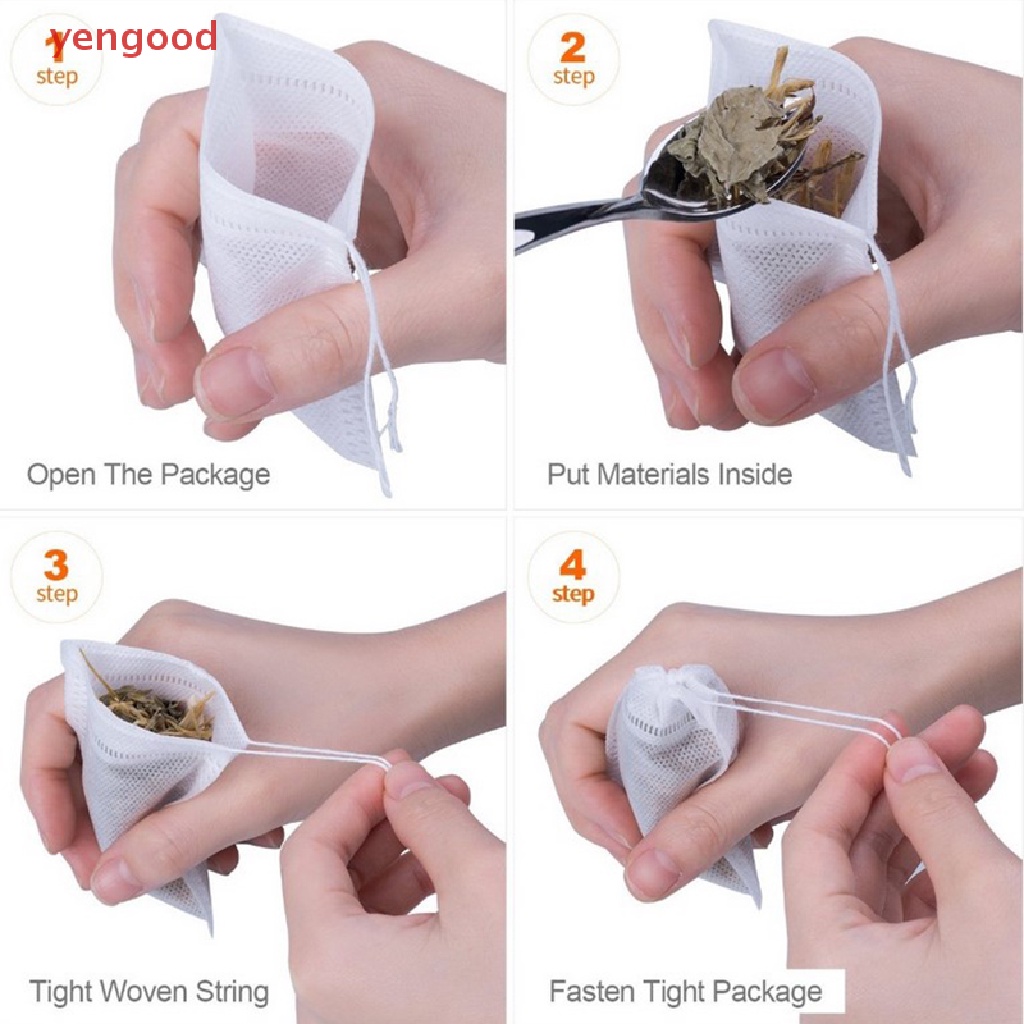 yengood
1
step
Open The Package

2
step
Put Materials Inside

3
step
Tight Woven String

4
step
Fasten Tight Package