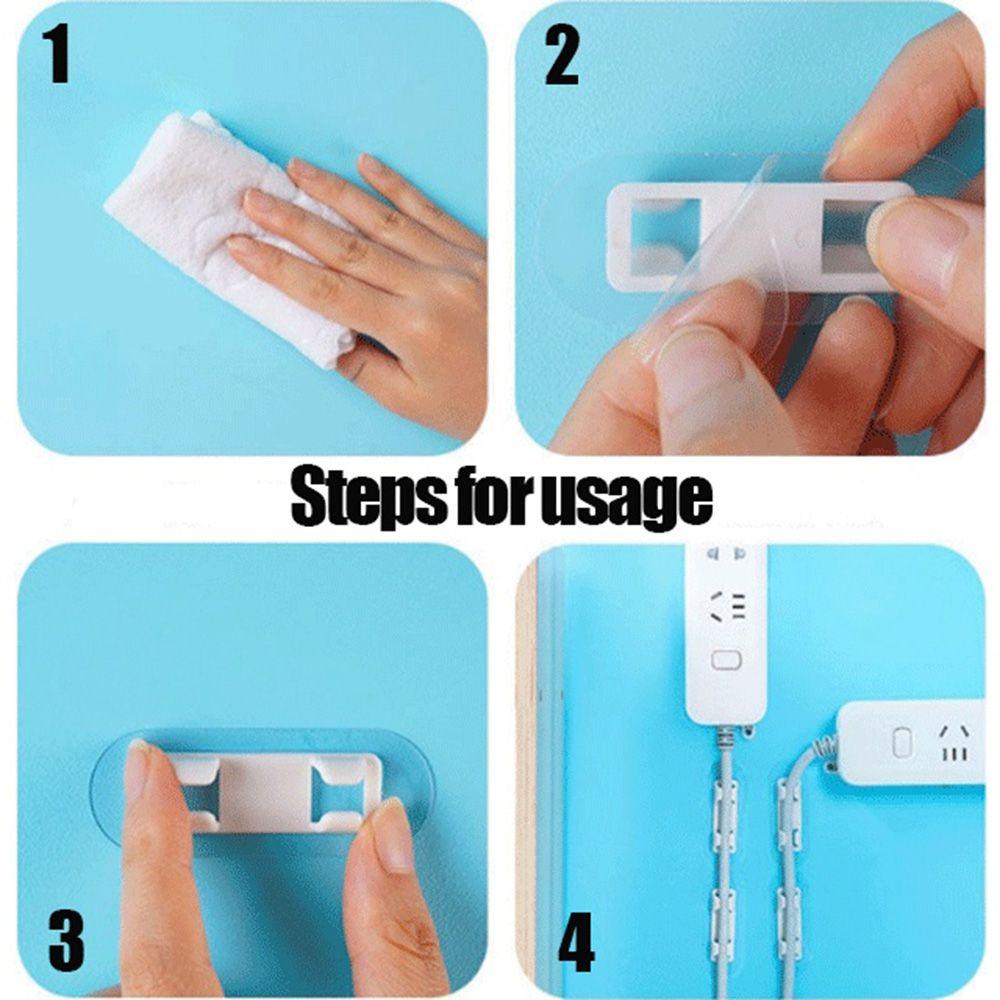 1

2

Steps for usage

3

4