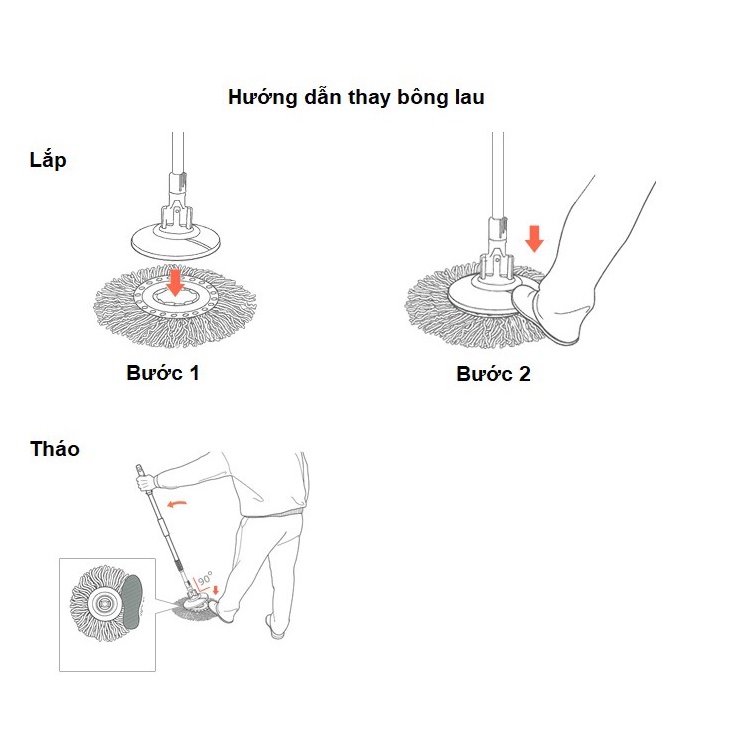 Hướng dẫn thay bông lau

Lắp

Bước 1

Bước 2

Tháo

90°