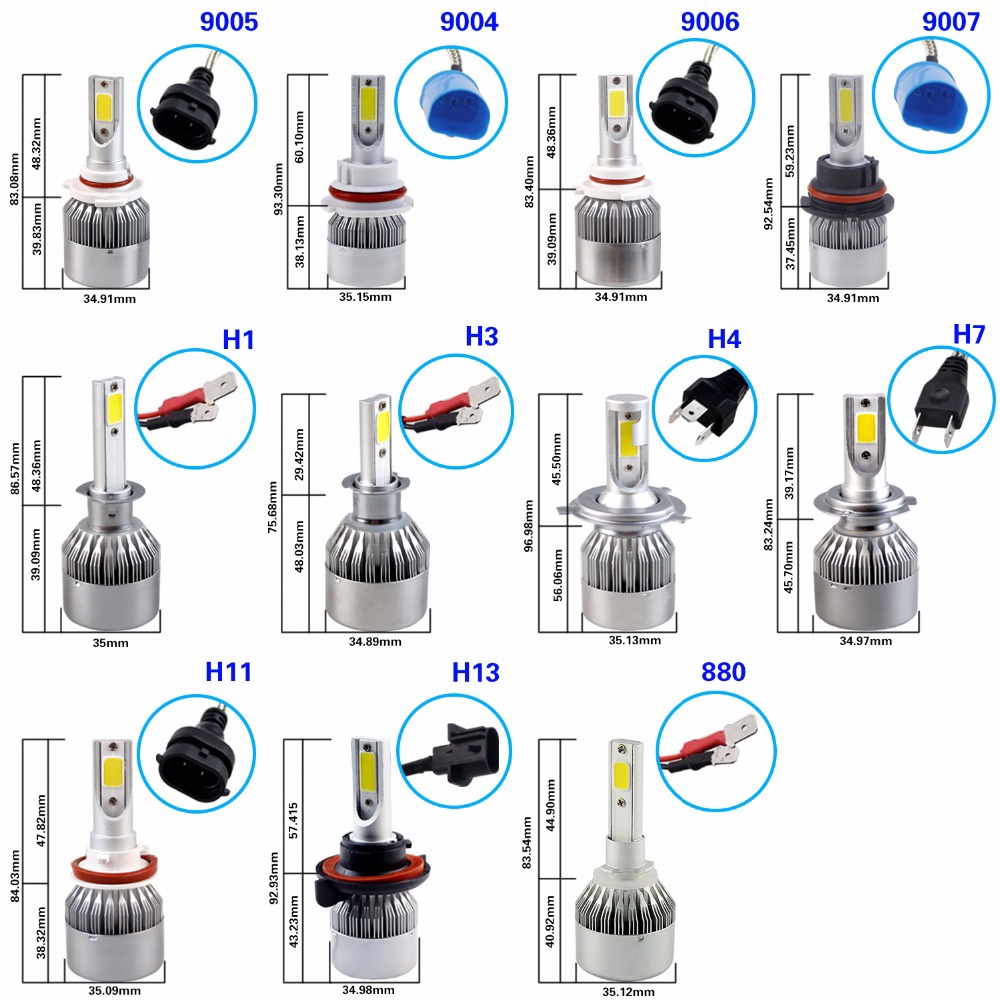 9005
83.08mm
48.32mm
39.83mm
34.91mm

9004
93.30mm
60.10mm
38.13mm
35.15mm

9006
83.40mm
48.36mm
39.09mm
34.91mm

9007
92.54mm
59.23mm
37.45mm
34.91mm

H1
86.57mm
48.36mm
39.09mm
35mm

H3
75.68mm
29.42mm
48.03mm
34.89mm

H4
96.98mm
45.50mm
56.06mm
35.13mm

H7
83.24mm
39.17mm
45.70mm
34.97mm

H11
84.03mm
47.82mm
38.32mm
35.09mm

H13
92.93mm
57.415
43.23mm
34.98mm

880
83.54mm
44.90mm
40.92mm
35.12mm