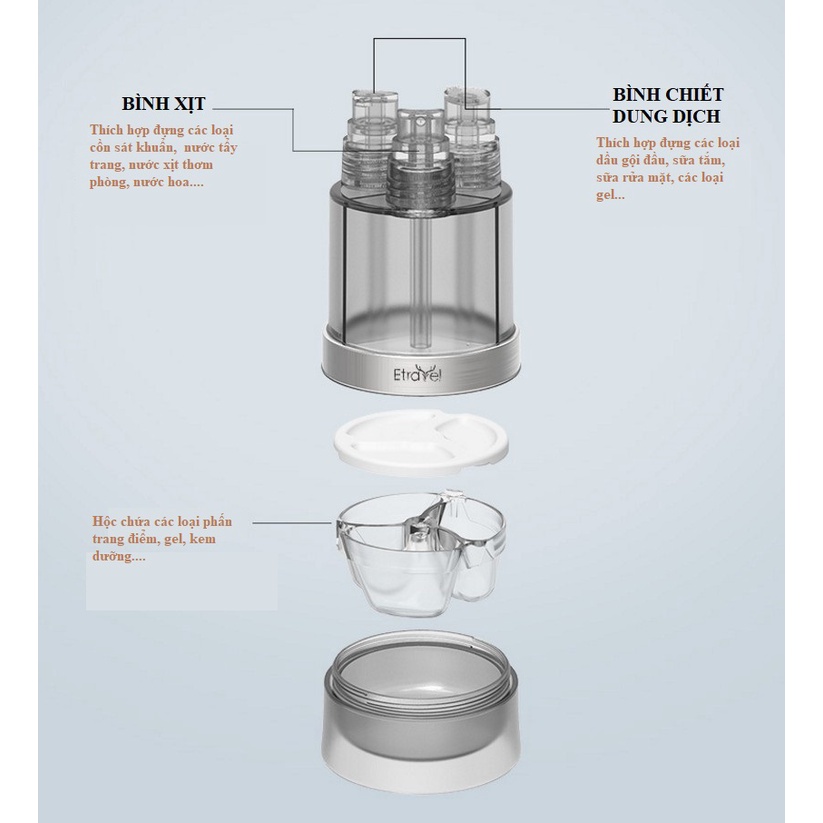 BÌNH XỊT

Thích hợp đựng các loại cồn sát khuẩn, nước tẩy trang, nước xịt thơm phòng, nước hoa....

BÌNH CHIẾT DUNG DỊCH

Thích hợp đựng các loại dầu gội đầu, sữa tắm, sữa rửa mặt, các loại gel...

Etravel

Hộc chứa các loại phấn trang điểm, gel, kem dưỡng....