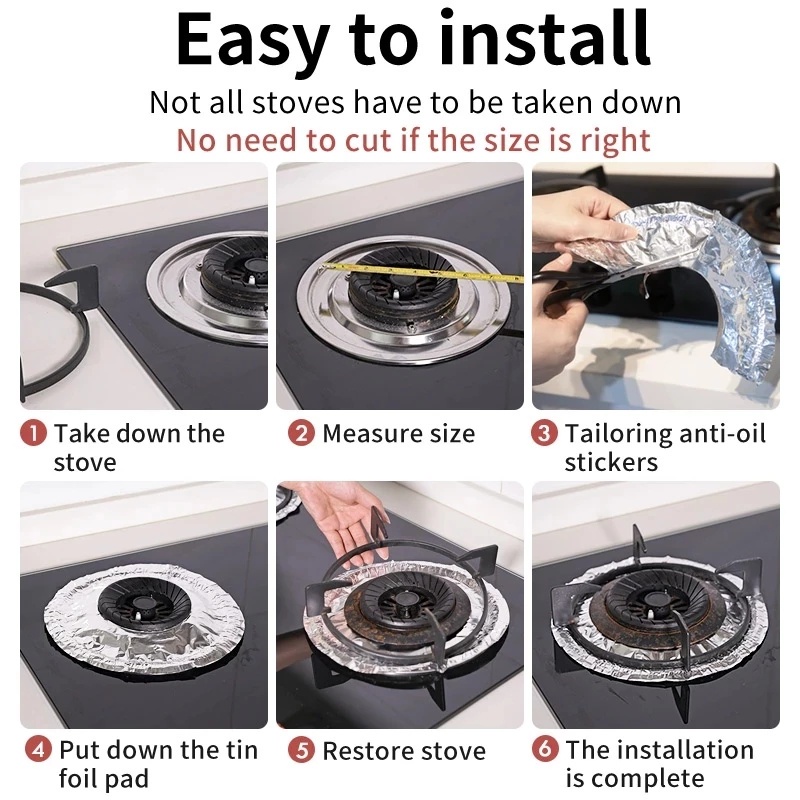 Easy to install

Not all stoves have to be taken down

No need to cut if the size is right

1 Take down the stove

2 Measure size

3 Tailoring anti-oil stickers

4 Put down the tin foil pad

5 Restore stove

6 The installation is complete