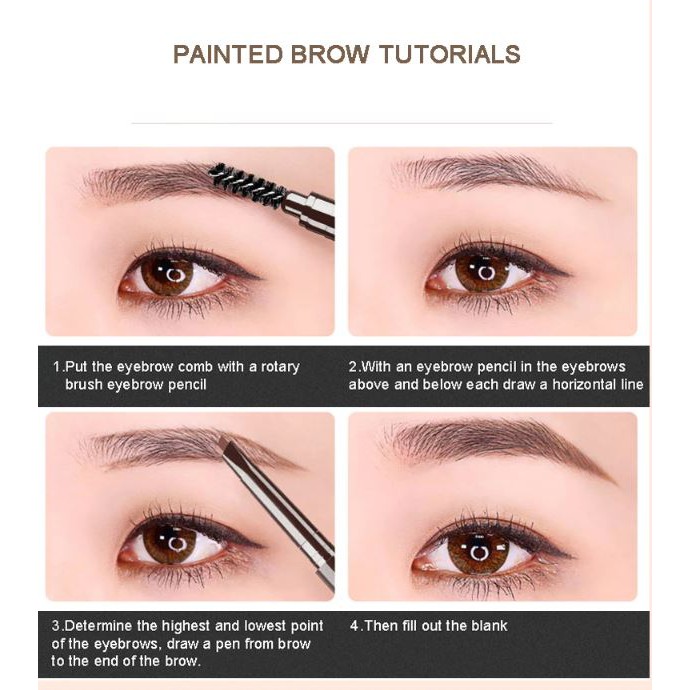 PAINTED BROW TUTORIALS

1.Put the eyebrow comb with a rotary brush eyebrow pencil

2.With an eyebrow pencil in the eyebrows above and below each draw a horizontal line

3.Determine the highest and lowest point of the eyebrows, draw a pen from brow to the end of the brow.

4.Then fill out the blank