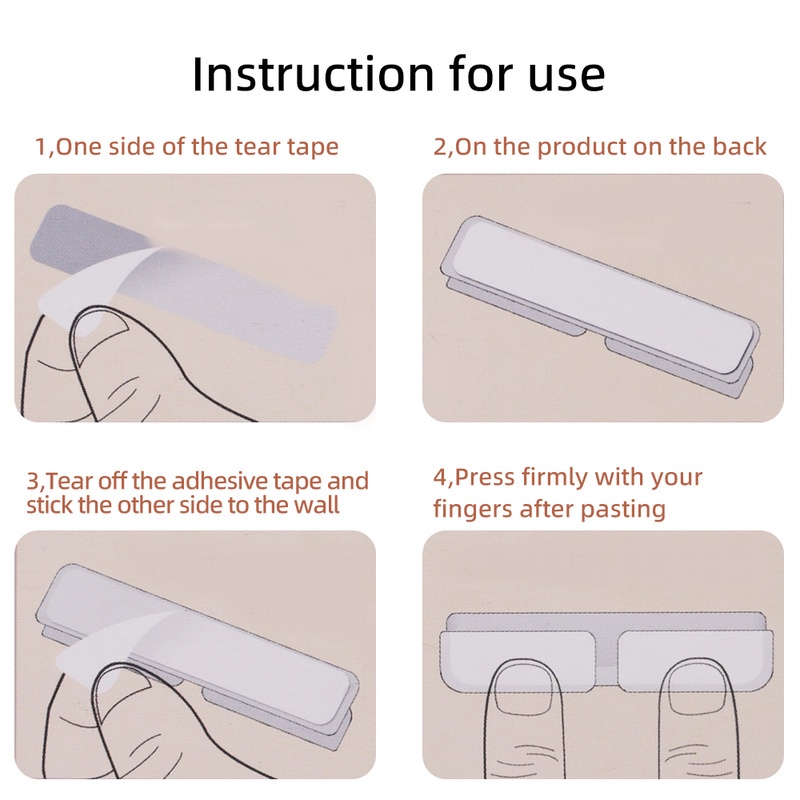 Instruction for use

1,One side of the tear tape

2,On the product on the back

3,Tear off the adhesive tape and stick the other side to the wall

4,Press firmly with your fingers after pasting