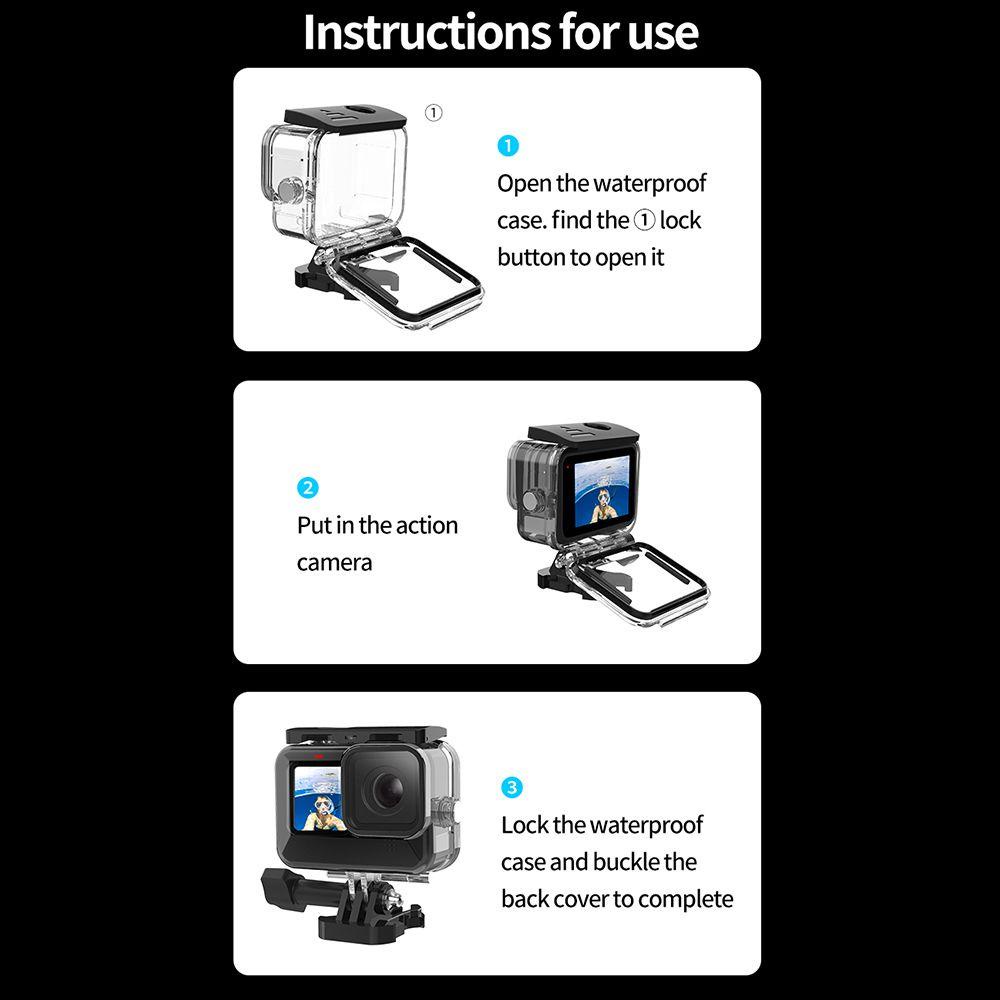 Instructions for use

①

1
Open the waterproof case. find the ① lock button to open it

2
Put in the action camera

3
Lock the waterproof case and buckle the back cover to complete