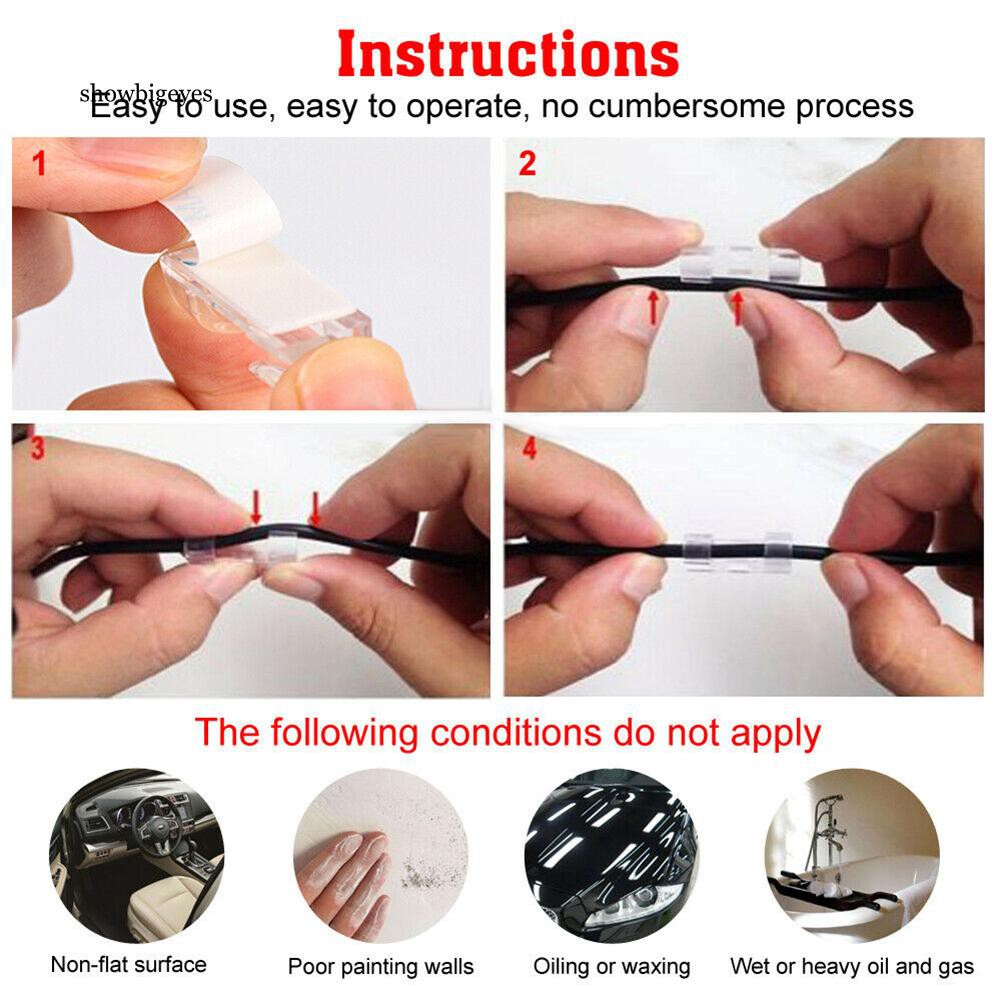 Instructions

showbigeyes

Easy to use, easy to operate, no cumbersome process

1

2

3

4

The following conditions do not apply

Non-flat surface

Poor painting walls

Oiling or waxing

Wet or heavy oil and gas