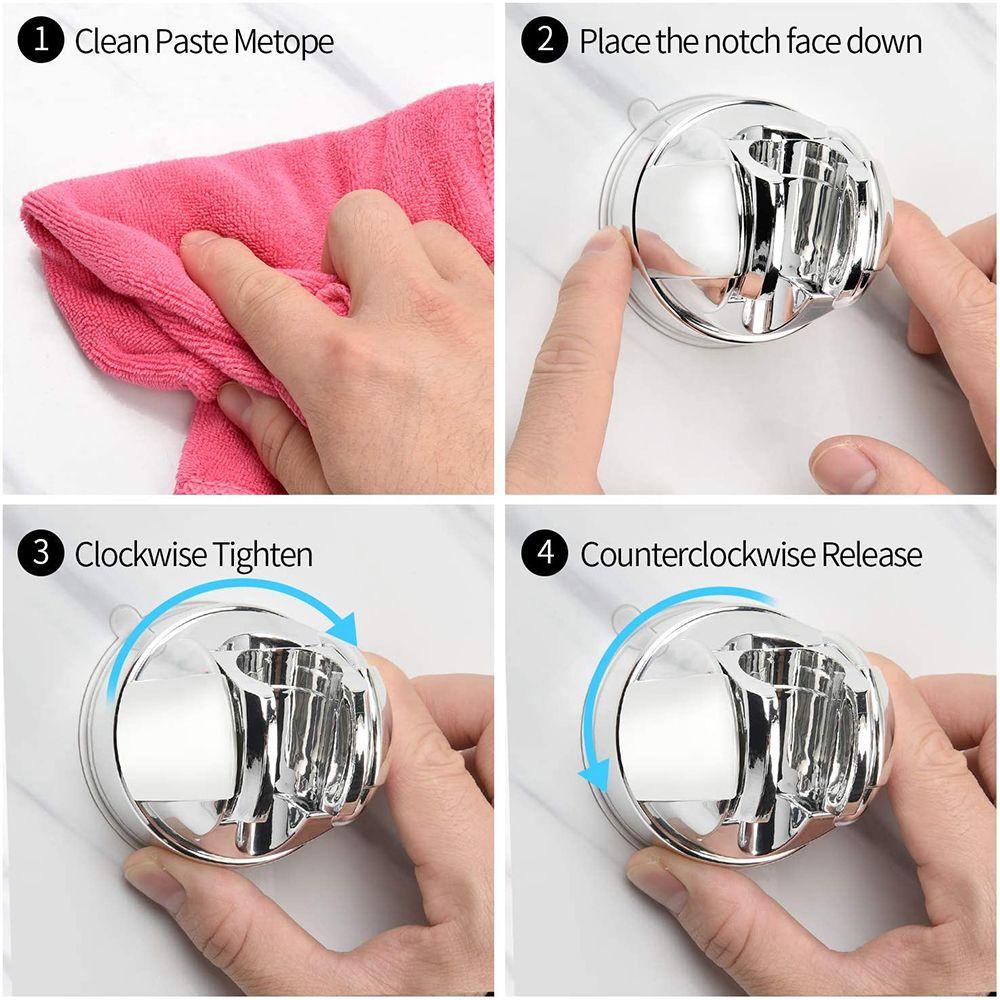 1 Clean Paste Metope

2 Place the notch face down

3 Clockwise Tighten

4 Counterclockwise Release