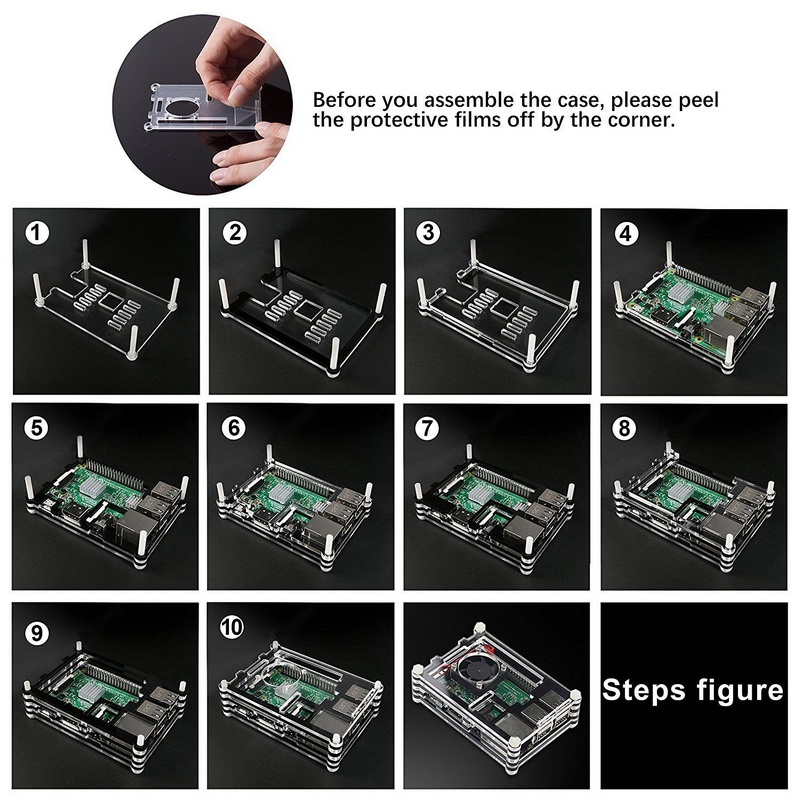 Before you assemble the case, please peel the protective films off by the corner.

1

2

3

4

5

6

7

8

9

10

Steps figure