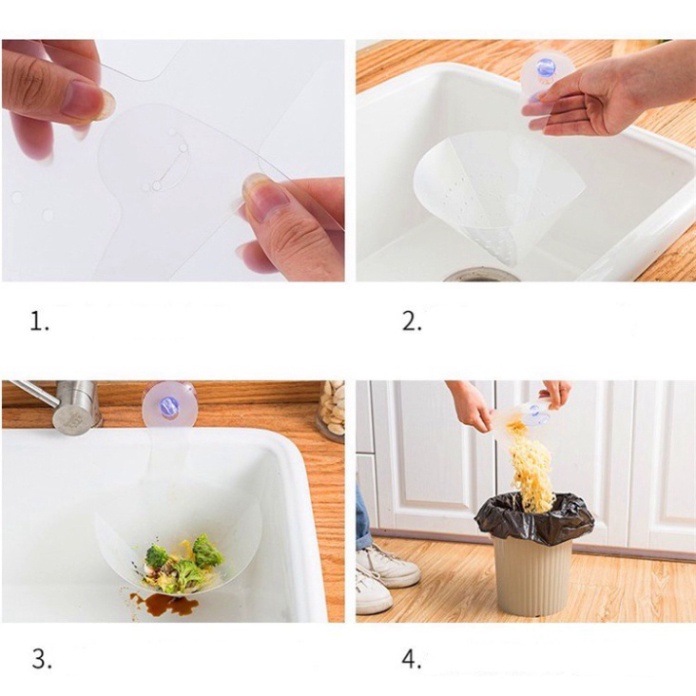 1.

2.

3.

4.