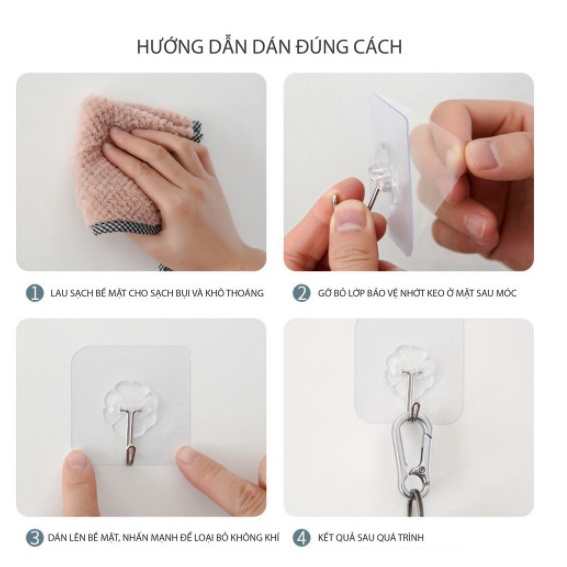 HƯỚNG DẪN DÁN ĐÚNG CÁCH

1 LAU SẠCH BỀ MẶT CHO SẠCH BỤI VÀ KHÔ THOÁNG

2 GỠ BỎ LỚP BẢO VỆ NHỚT KEO Ở MẶT SAU MÓC

3 DÁN LÊN BỀ MẶT, NHẤN MẠNH ĐỂ LOẠI BỎ KHÔNG KHÍ

4 KẾT QUẢ SAU QUÁ TRÌNH