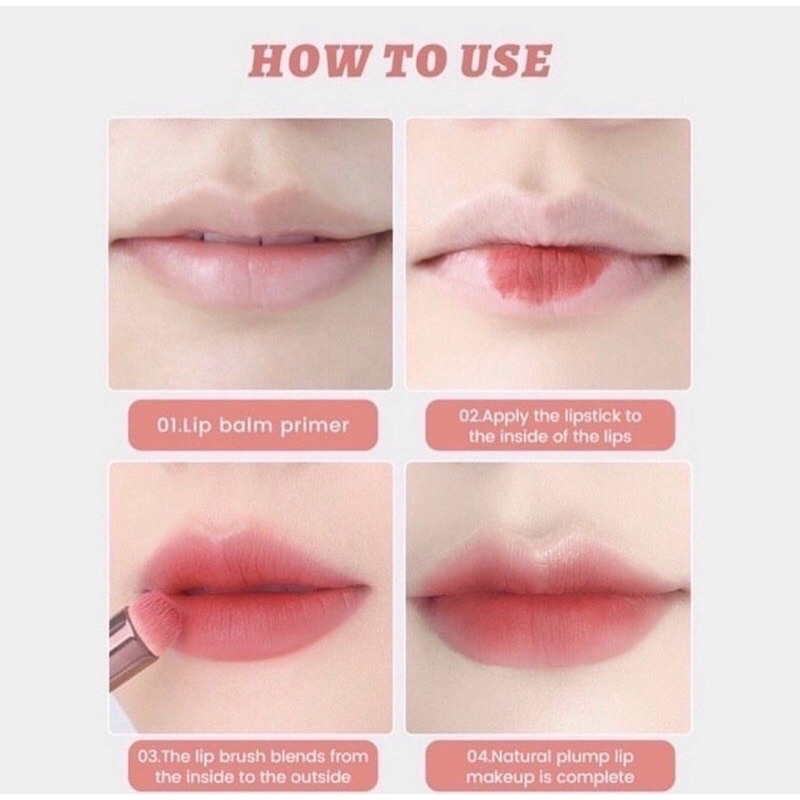 HOW TO USE

01.Lip balm primer

02.Apply the lipstick to the inside of the lips

03.The lip brush blends from the inside to the outside

04.Natural plump lip makeup is complete