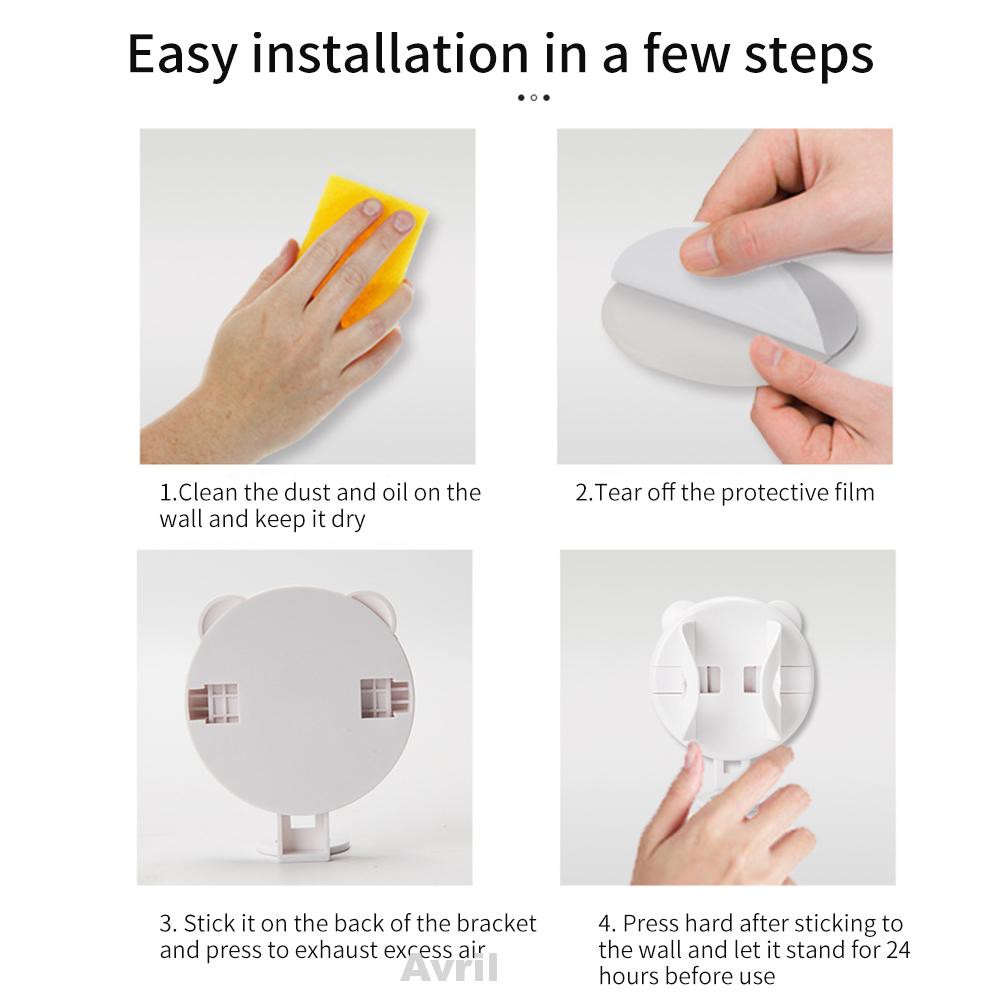 Easy installation in a few steps

1.Clean the dust and oil on the wall and keep it dry

2.Tear off the protective film

3. Stick it on the back of the bracket and press to exhaust excess air

4. Press hard after sticking to the wall and let it stand for 24 hours before use

Avril