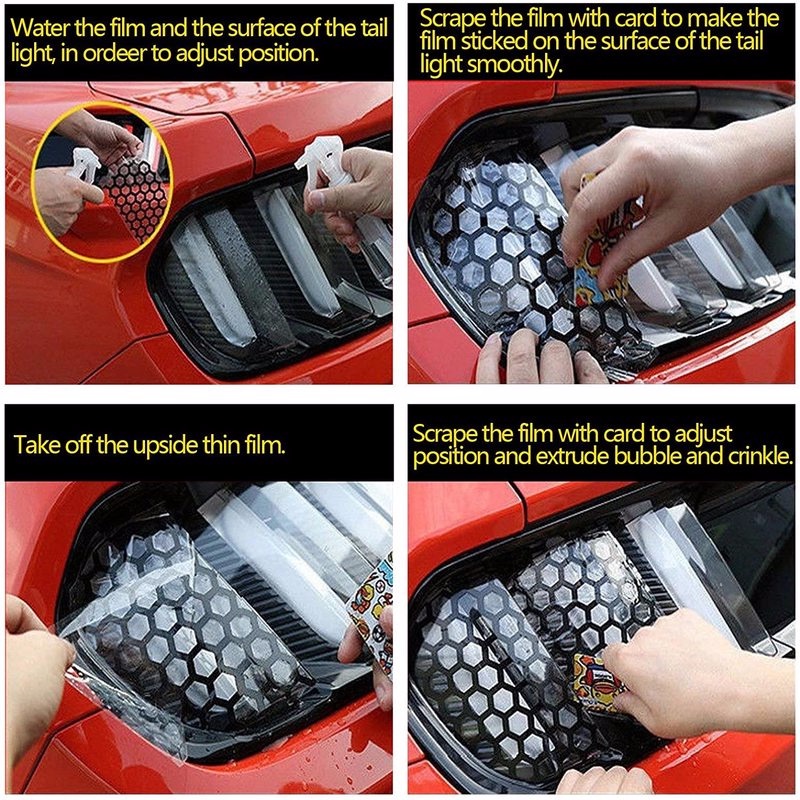 Water the film and the surface of the tail light, in ordeer to adjust position.

Scrape the film with card to make the film sticked on the surface of the tail light smoothly.

Take off the upside thin film.

Scrape the film with card to adjust position and extrude bubble and crinkle.