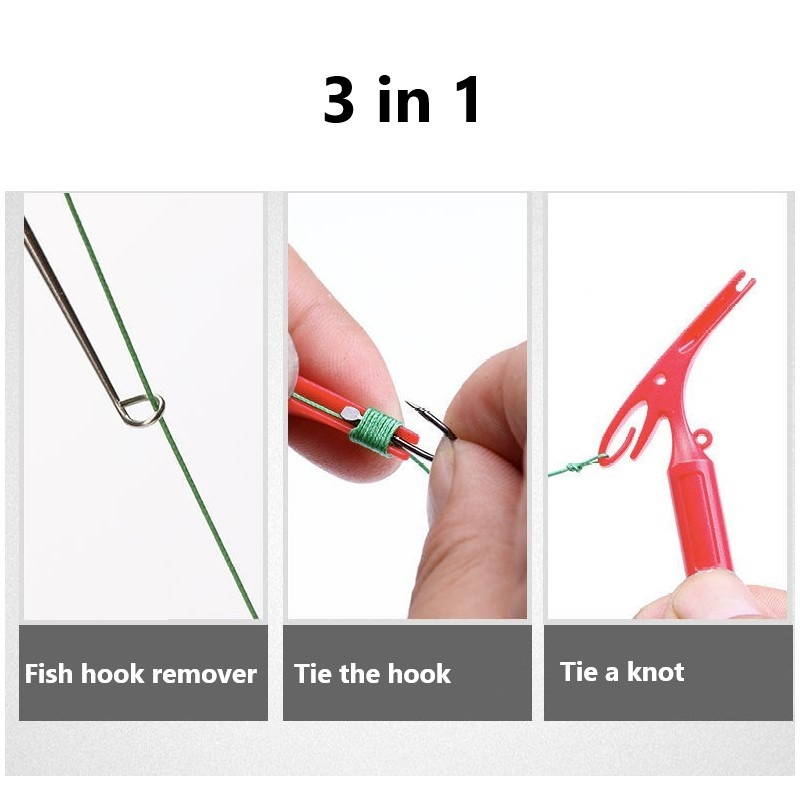 3 in 1

Fish hook remover

Tie the hook

Tie a knot