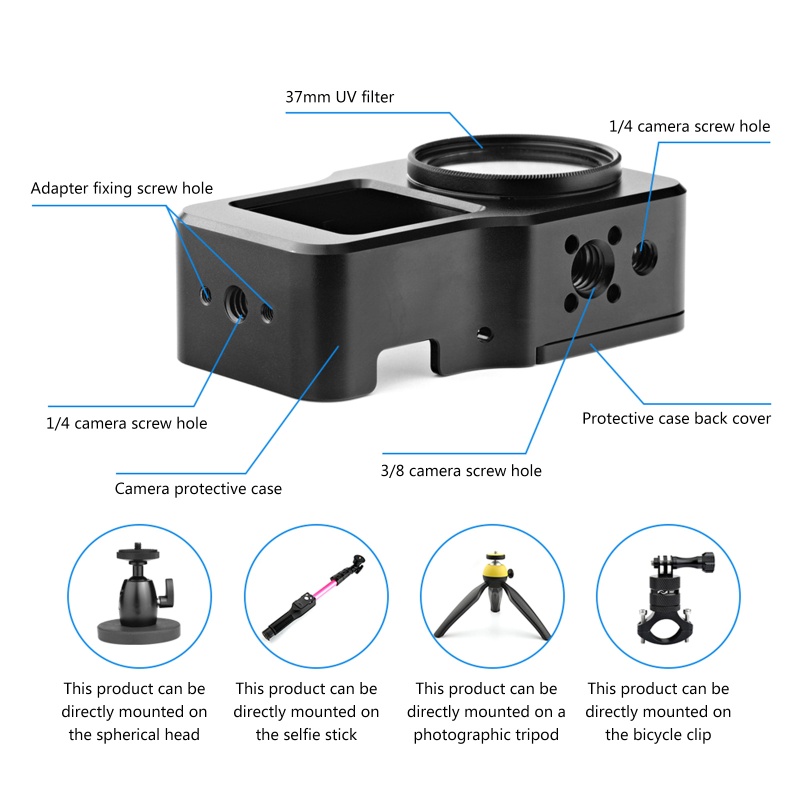 37mm UV filter

1/4 camera screw hole

Adapter fixing screw hole

1/4 camera screw hole

Protective case back cover

3/8 camera screw hole

Camera protective case

This product can be directly mounted on the spherical head

This product can be directly mounted on the selfie stick

This product can be directly mounted on a photographic tripod

This product can be directly mounted on the bicycle clip