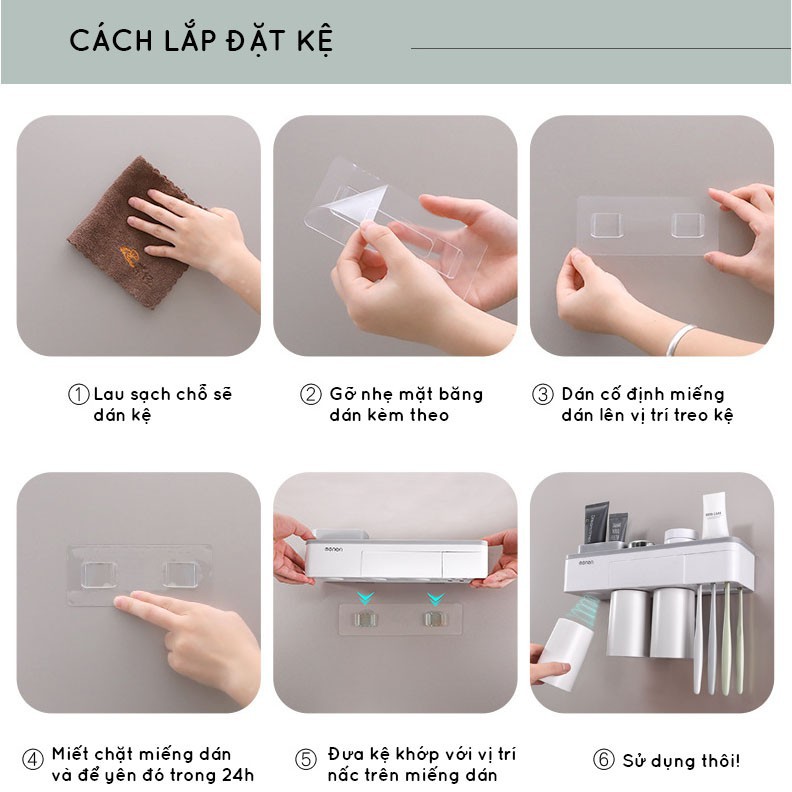 CÁCH LẮP ĐẶT KỆ

① Lau sạch chỗ sẽ dán kệ

② Gỡ nhẹ mặt băng dán kèm theo

③ Dán cố định miếng dán lên vị trí treo kệ

④ Miết chặt miếng dán và để yên đó trong 24h

⑤ Đưa kệ khớp với vị trí nấc trên miếng dán

⑥ Sử dụng thôi!