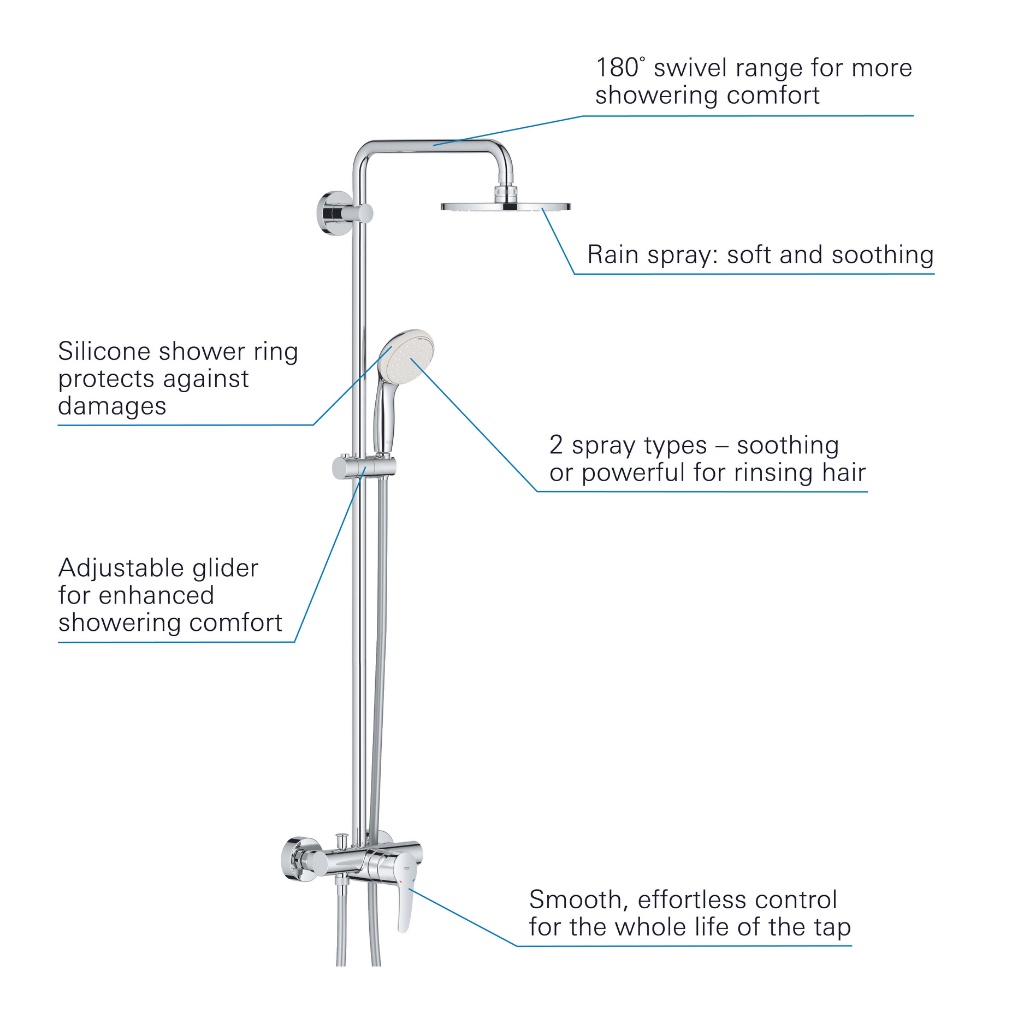 180° swivel range for more showering comfort

Rain spray: soft and soothing

Silicone shower ring protects against damages

2 spray types – soothing or powerful for rinsing hair

Adjustable glider for enhanced showering comfort

Smooth, effortless control for the whole life of the tap