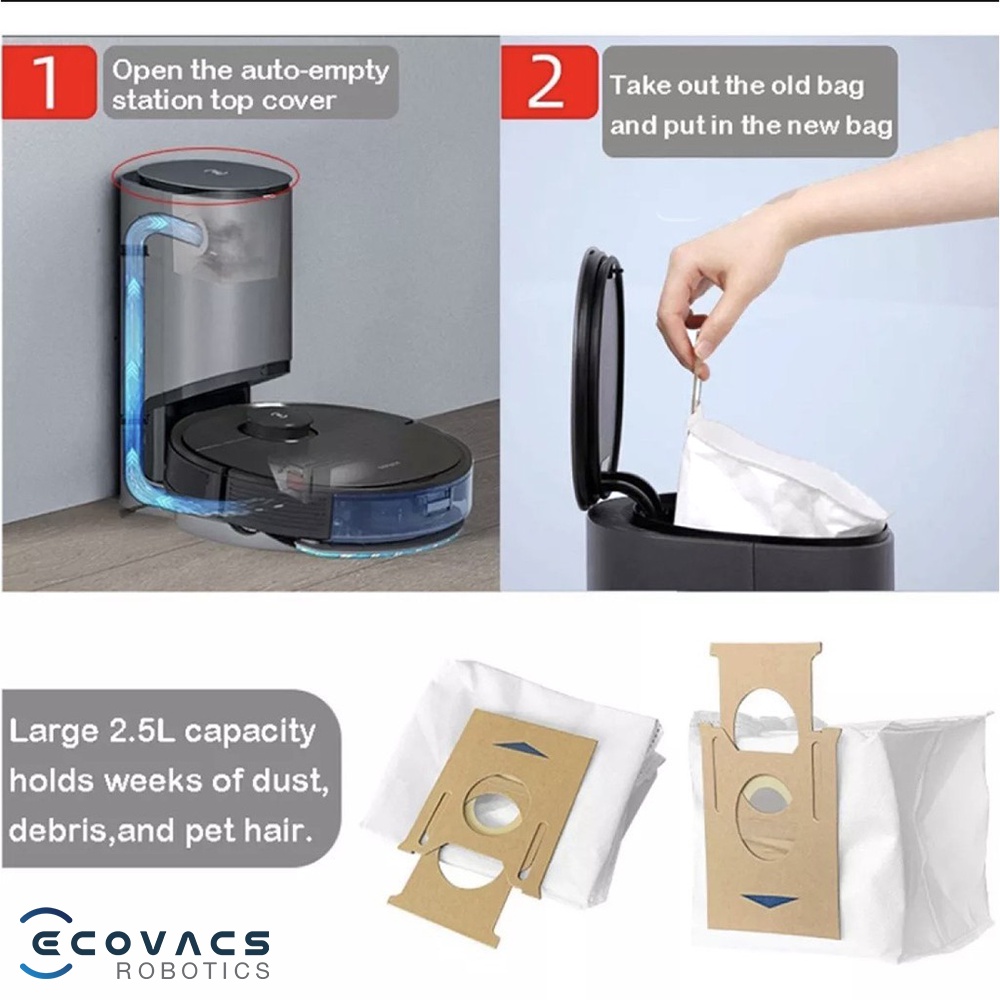 1

Open the auto-empty station top cover

2

Take out the old bag and put in the new bag

Large 2.5L capacity holds weeks of dust, debris,and pet hair.

ECOVACS
ROBOTICS