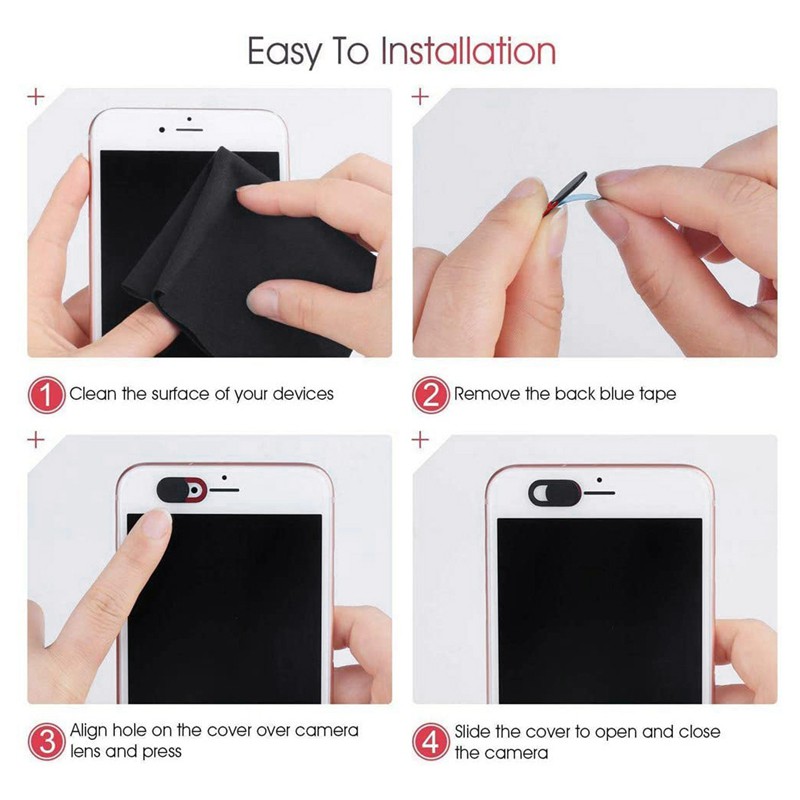 Easy To Installation

+

+

1 Clean the surface of your devices

2 Remove the back blue tape

+

+

3 Align hole on the cover over camera lens and press

4 Slide the cover to open and close the camera