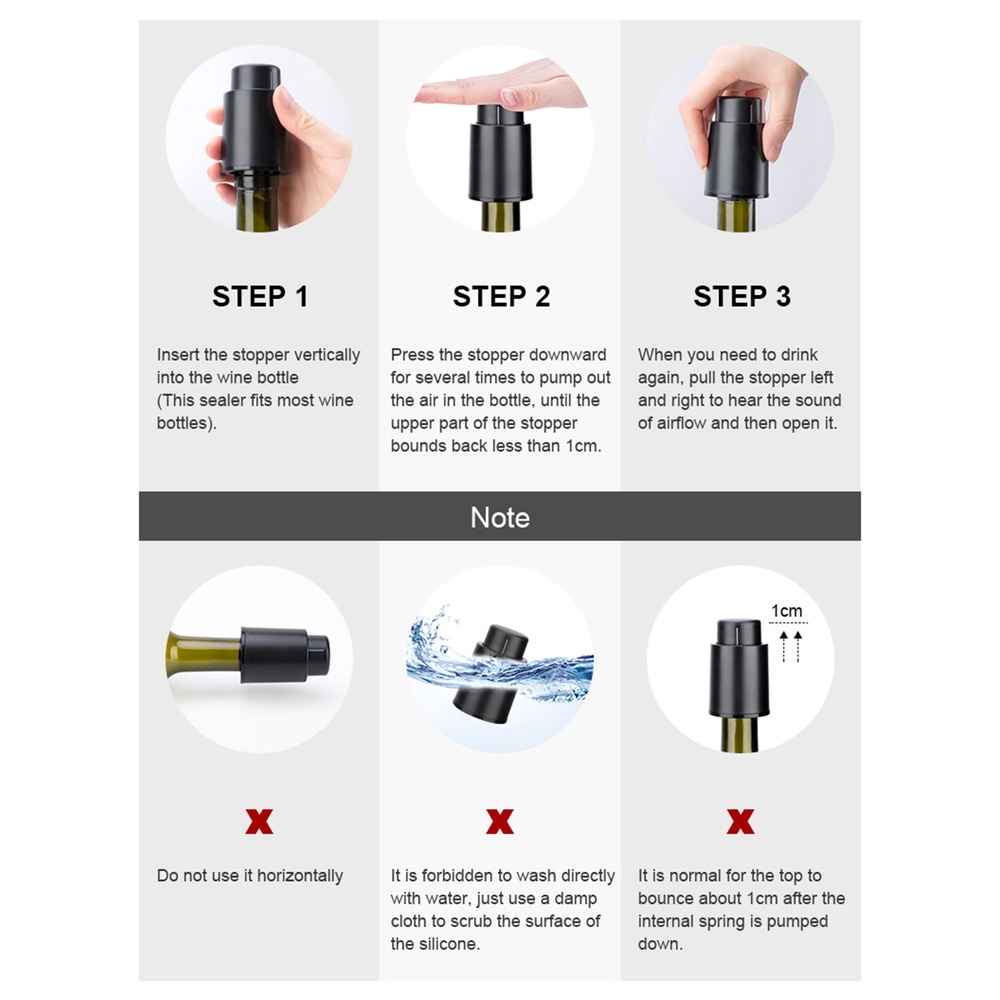 STEP 1

Insert the stopper vertically into the wine bottle (This sealer fits most wine bottles).

STEP 2

Press the stopper downward for several times to pump out the air in the bottle, until the upper part of the stopper bounds back less than 1cm.

STEP 3

When you need to drink again, pull the stopper left and right to hear the sound of airflow and then open it.

Note

x

Do not use it horizontally

x

It is forbidden to wash directly with water, just use a damp cloth to scrub the surface of the silicone.

1cm

x

It is normal for the top to bounce about 1cm after the internal spring is pumped down.