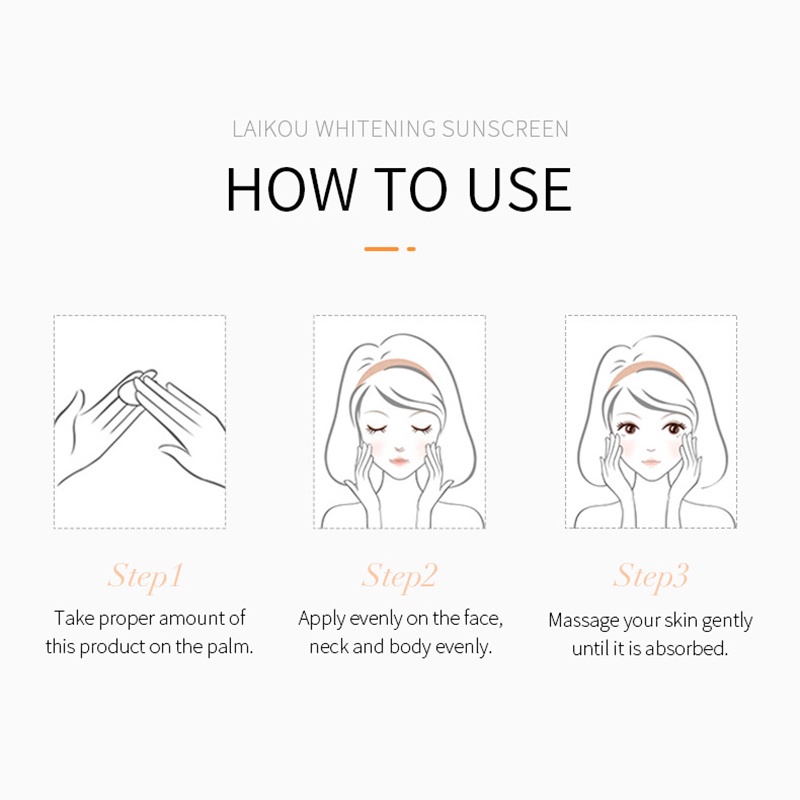 LAIKOU WHITENING SUNSCREEN

HOW TO USE

Step1

Take proper amount of this product on the palm.

Step2

Apply evenly on the face, neck and body evenly.

Step3

Massage your skin gently until it is absorbed.