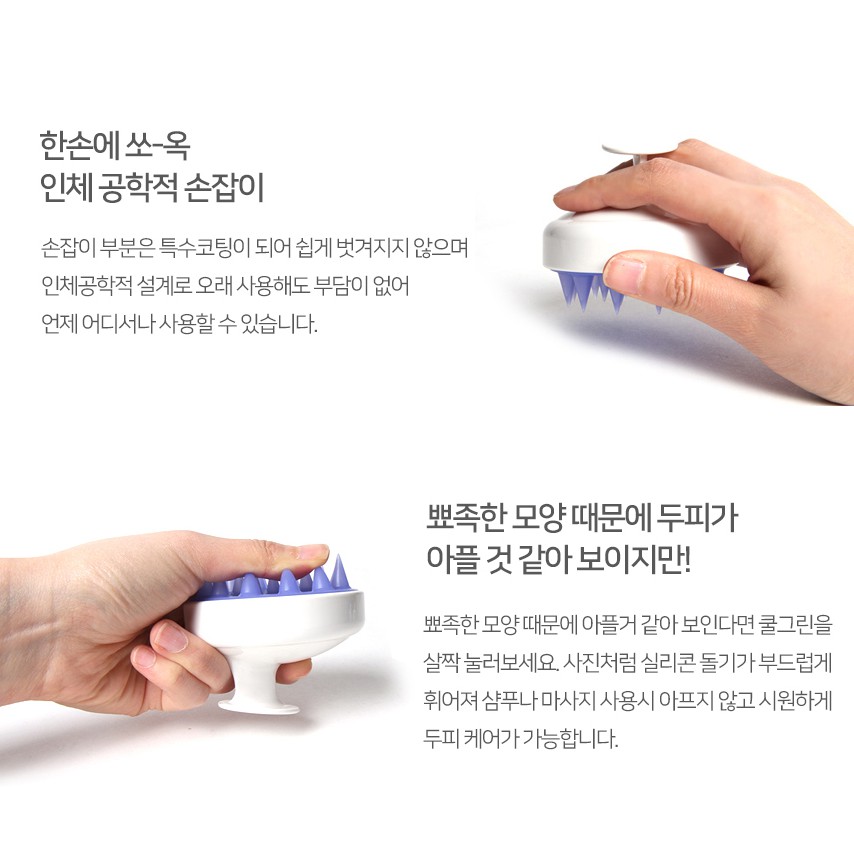 한손에 쏘-옥
인체 공학적 손잡이

손잡이 부분은 특수코팅이 되어 쉽게 벗겨지지 않으며
인체공학적 설계로 오래 사용해도 부담이 없어
언제 어디서나 사용할 수 있습니다.

뾰족한 모양 때문에 두피가
아플 것 같아 보이지만!

뾰족한 모양 때문에 아플거 같아 보인다면 쿨그린을
살짝 눌러보세요. 사진처럼 실리콘 돌기가 부드럽게
휘어져 샴푸나 마사지 사용시 아프지 않고 시원하게
두피 케어가 가능합니다.