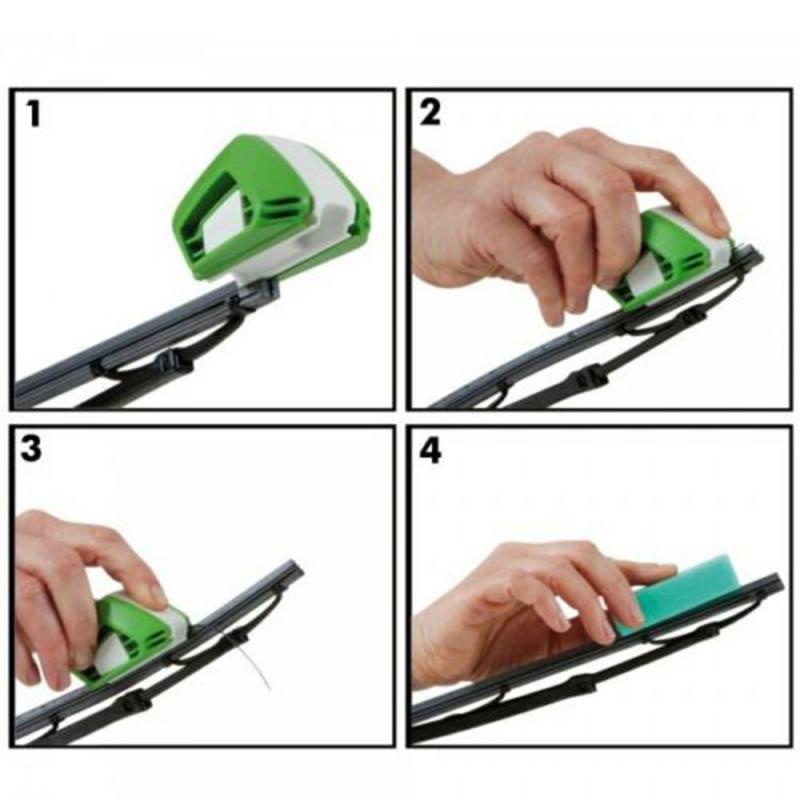 1

2

3

4