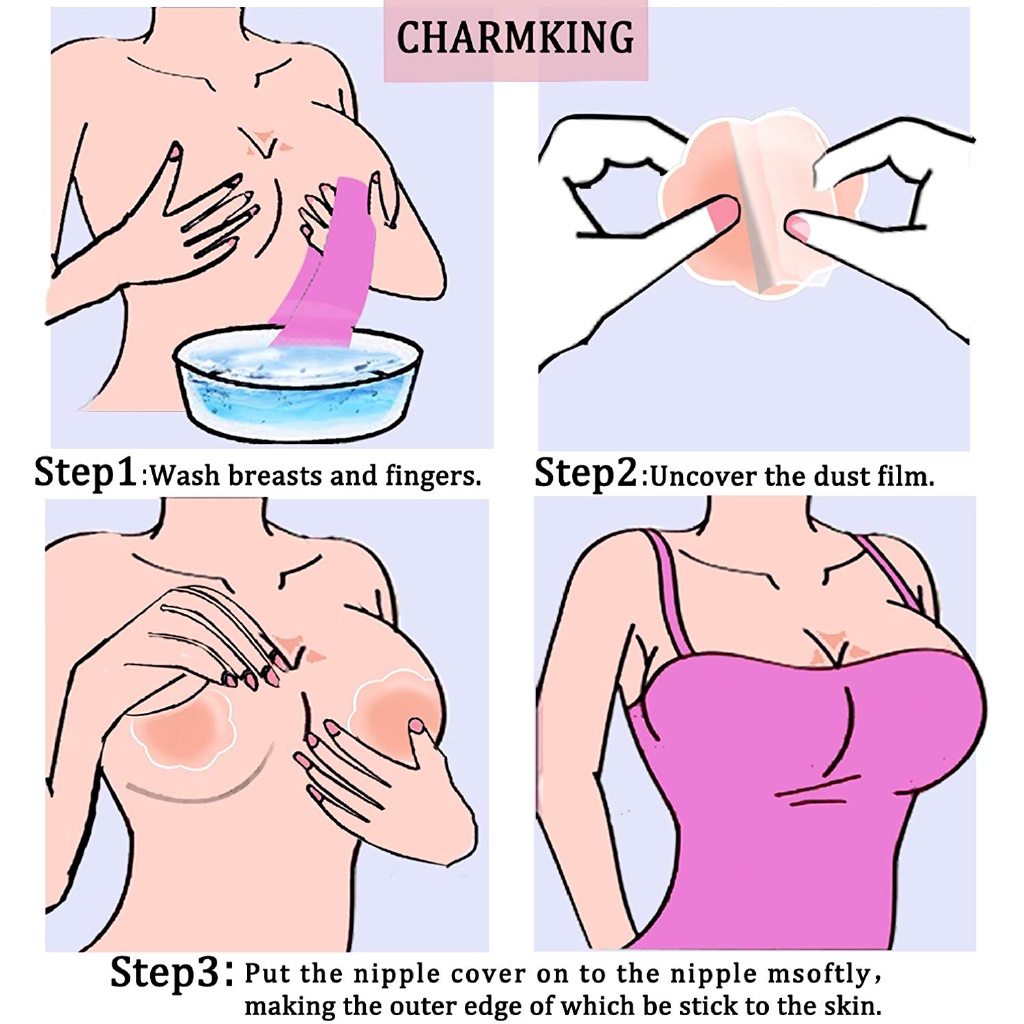 CHARMKING

Step1:Wash breasts and fingers.

Step2:Uncover the dust film.

Step3: Put the nipple cover on to the nipple msoftly, making the outer edge of which be stick to the skin.