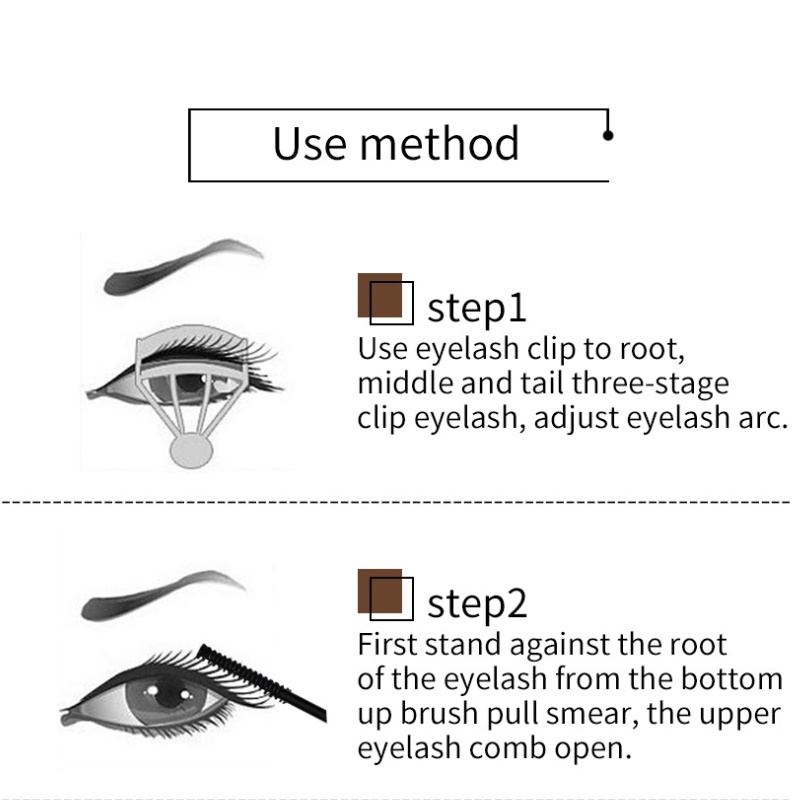 Use method

step1
Use eyelash clip to root, middle and tail three-stage clip eyelash, adjust eyelash arc.

step2
First stand against the root of the eyelash from the bottom up brush pull smear, the upper eyelash comb open.