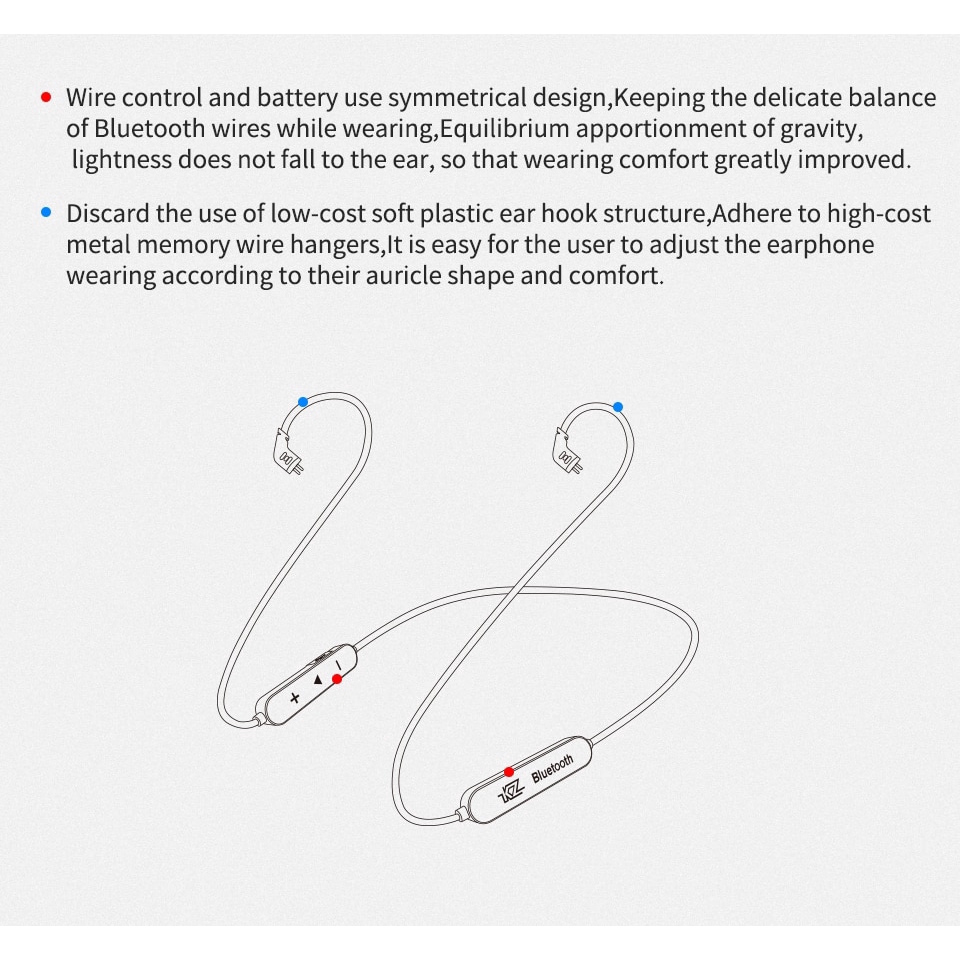 • Wire control and battery use symmetrical design,Keeping the delicate balance of Bluetooth wires while wearing,Equilibrium apportionment of gravity, lightness does not fall to the ear, so that wearing comfort greatly improved.

• Discard the use of low-cost soft plastic ear hook structure,Adhere to high-cost metal memory wire hangers,It is easy for the user to adjust the earphone wearing according to their auricle shape and comfort.

+ ▲ −

KZ Bluetooth