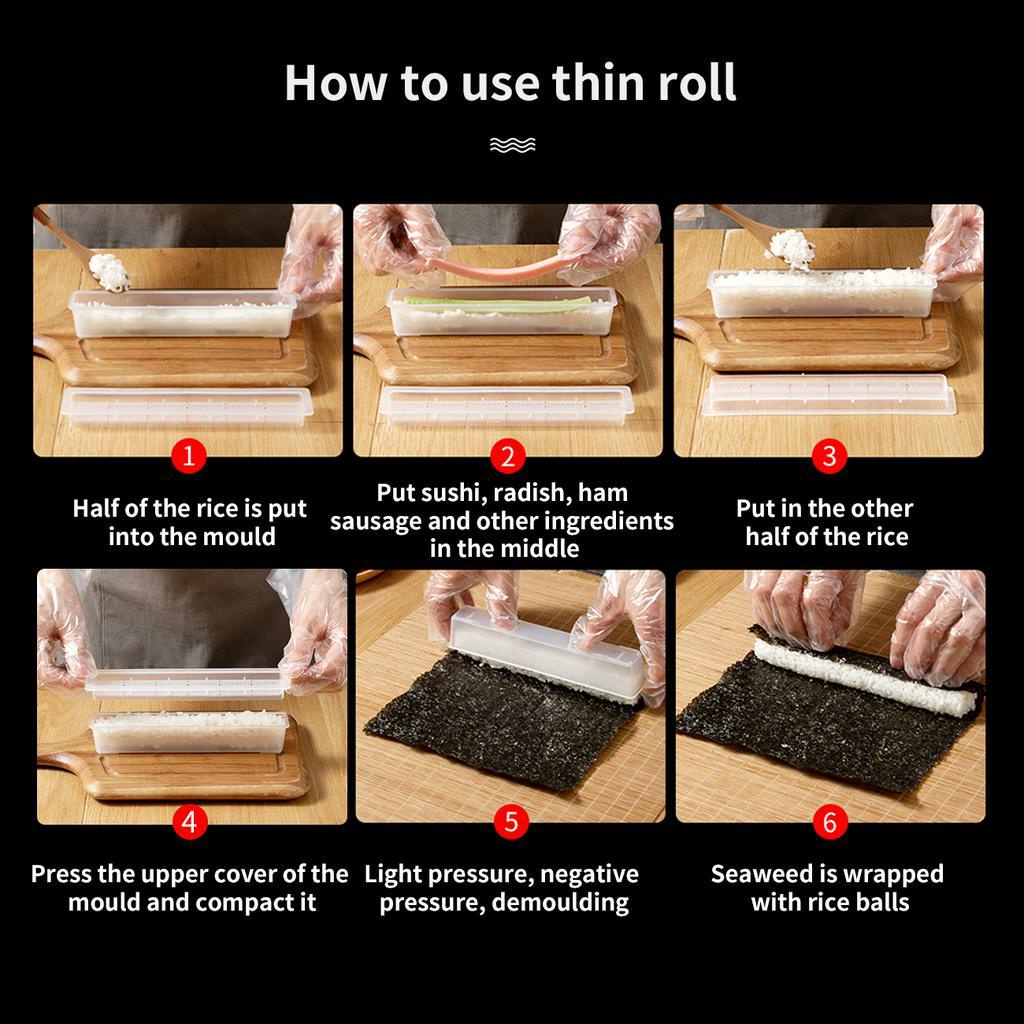 How to use thin roll

1

Half of the rice is put into the mould

2

Put sushi, radish, ham sausage and other ingredients in the middle

3

Put in the other half of the rice

4

Press the upper cover of the mould and compact it

5

Light pressure, negative pressure, demoulding

6

Seaweed is wrapped with rice balls