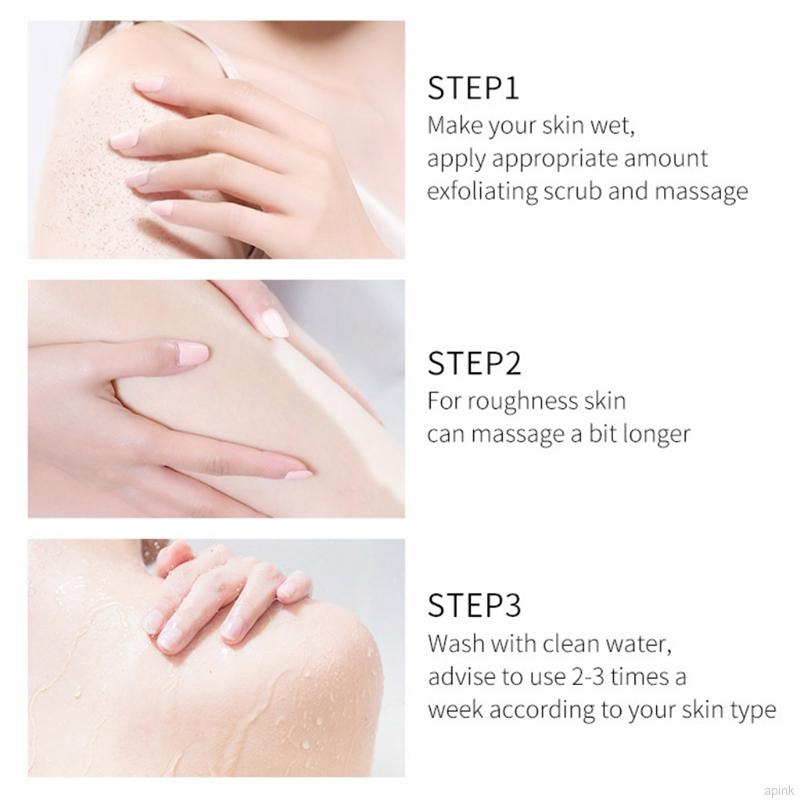 STEP1
Make your skin wet,
apply appropriate amount
exfoliating scrub and massage

STEP2
For roughness skin
can massage a bit longer

STEP3
Wash with clean water,
advise to use 2-3 times a
week according to your skin type

apink