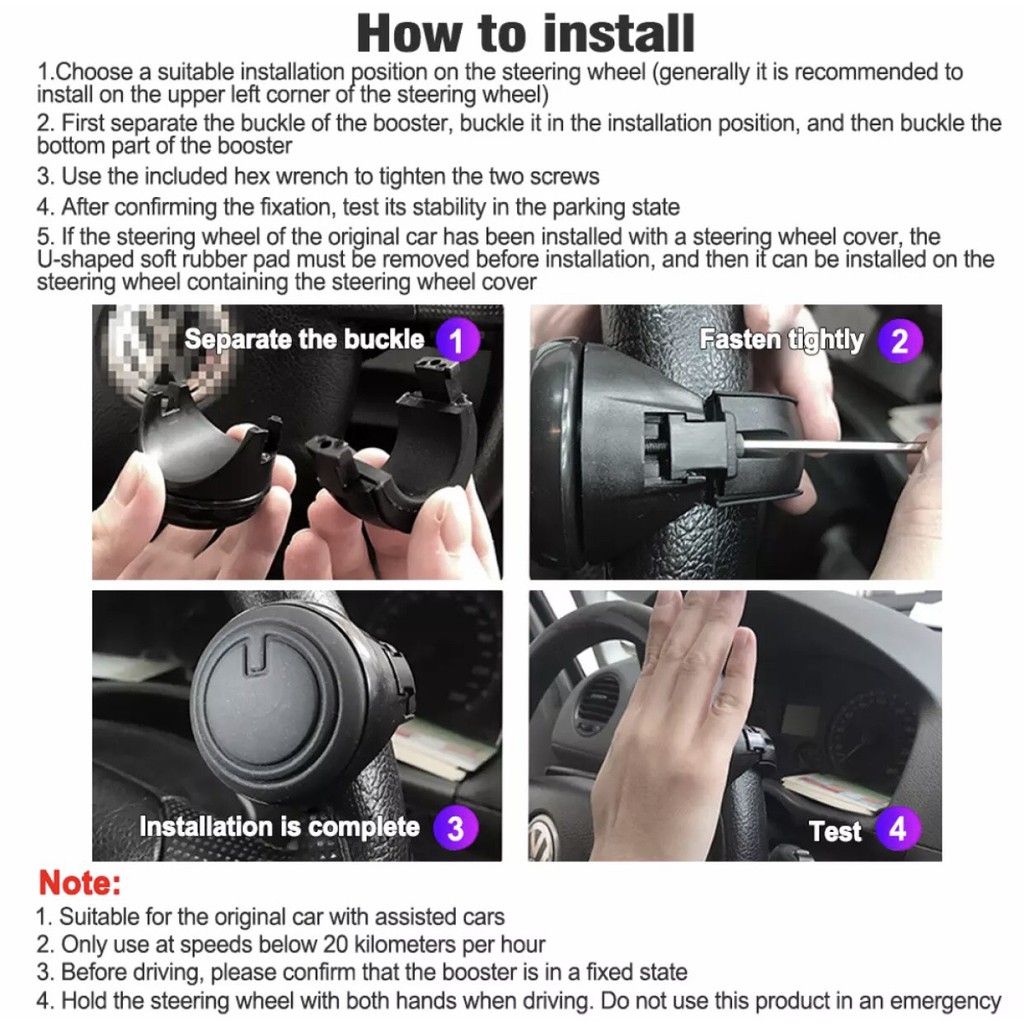 How to install

1.Choose a suitable installation position on the steering wheel (generally it is recommended to install on the upper left corner of the steering wheel)

2. First separate the buckle of the booster, buckle it in the installation position, and then buckle the bottom part of the booster

3. Use the included hex wrench to tighten the two screws

4. After confirming the fixation, test its stability in the parking state

5. If the steering wheel of the original car has been installed with a steering wheel cover, the U-shaped soft rubber pad must be removed before installation, and then it can be installed on the steering wheel containing the steering wheel cover

Separate the buckle 1

Fasten tightly 2

Installation is complete 3

Test 4

Note:

1. Suitable for the original car with assisted cars

2. Only use at speeds below 20 kilometers per hour

3. Before driving, please confirm that the booster is in a fixed state

4. Hold the steering wheel with both hands when driving. Do not use this product in an emergency