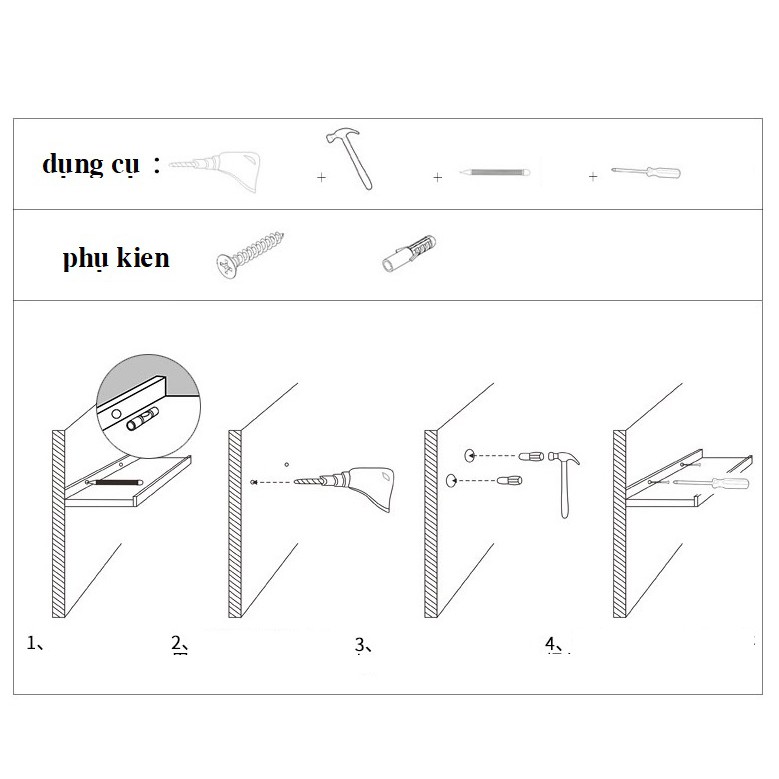 dụng cụ :

+ + +

phụ kien

1、 2、 3、 4、