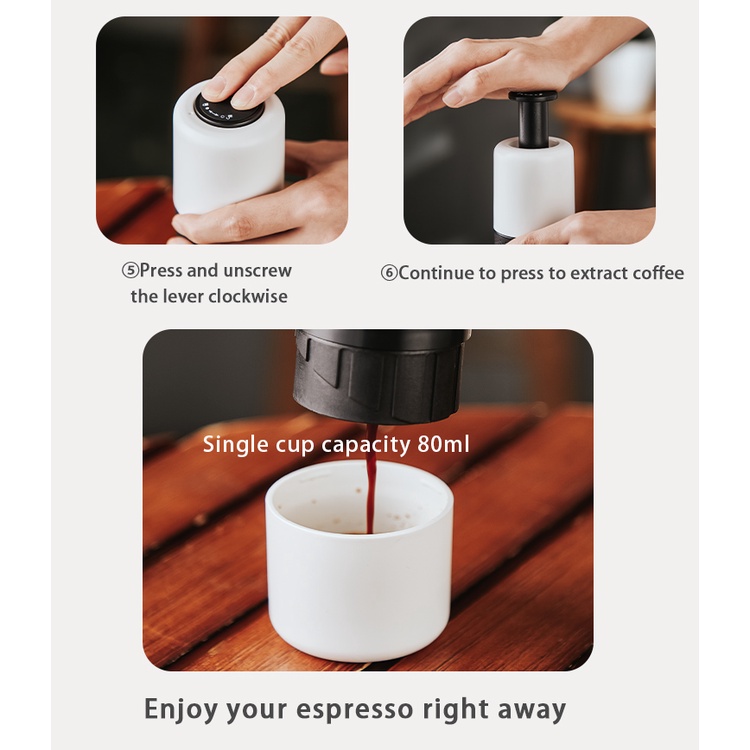 ⑤Press and unscrew the lever clockwise

⑥Continue to press to extract coffee

Single cup capacity 80ml

Enjoy your espresso right away