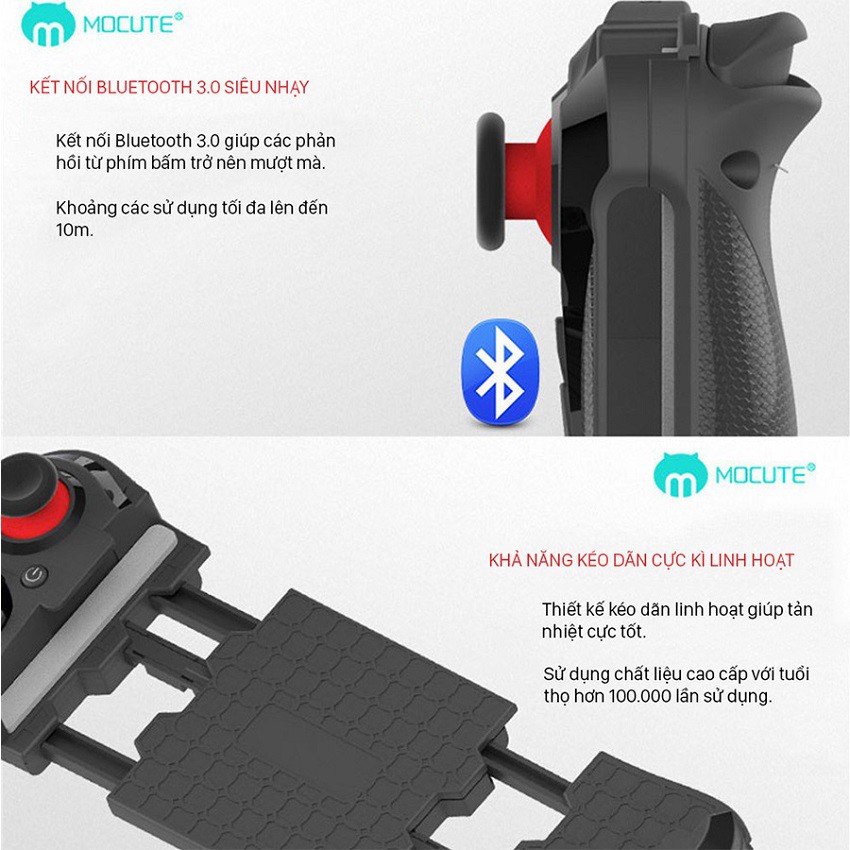 MOCUTE®

KẾT NỐI BLUETOOTH 3.0 SIÊU NHẠY

Kết nối Bluetooth 3.0 giúp các phản hồi từ phím bấm trở nên mượt mà.

Khoảng các sử dụng tối đa lên đến 10m.

MOCUTE®

KHẢ NĂNG KÉO DÃN CỰC KÌ LINH HOẠT

Thiết kế kéo dãn linh hoạt giúp tản nhiệt cực tốt.

Sử dụng chất liệu cao cấp với tuổi thọ hơn 100.000 lần sử dụng.