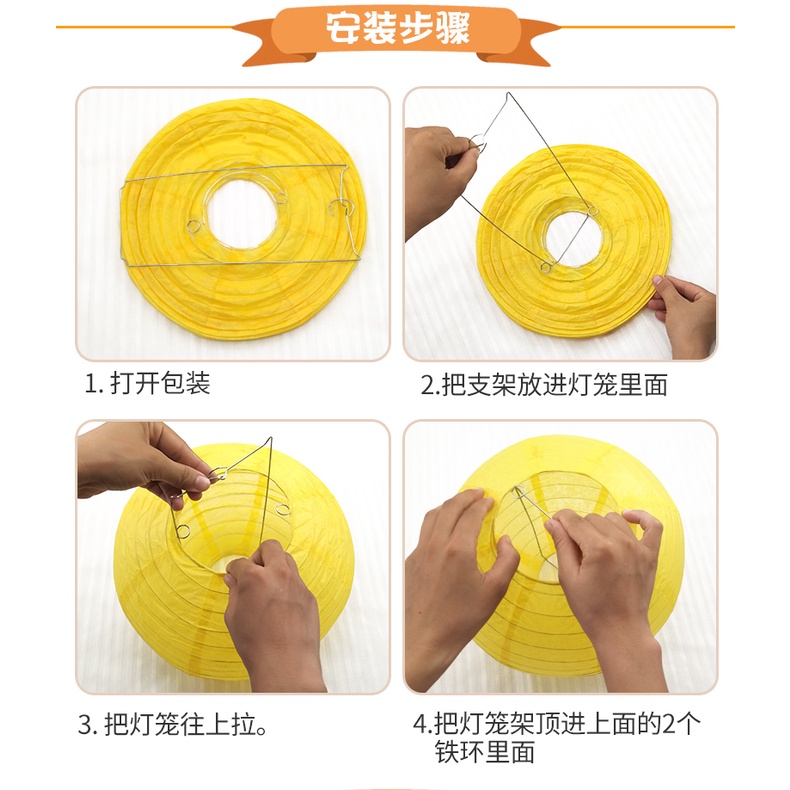 安装步骤

1. 打开包装

2.把支架放进灯笼里面

3. 把灯笼往上拉。

4.把灯笼架顶进上面的2个铁环里面