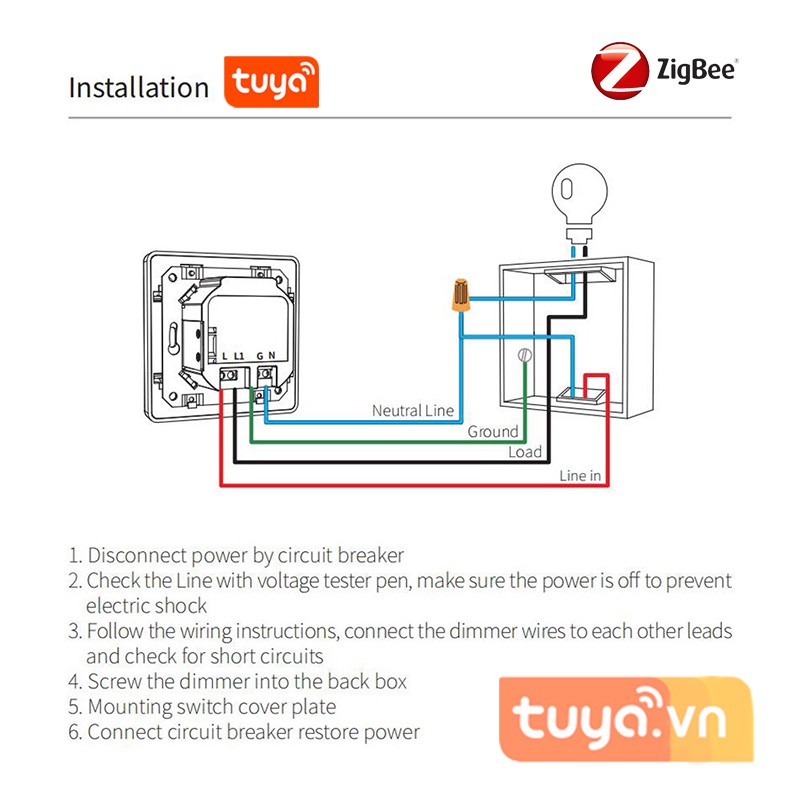 Installation tuya

ZigBee

L L1 G N

Neutral Line

Ground

Load

Line in

1. Disconnect power by circuit breaker
2. Check the Line with voltage tester pen, make sure the power is off to prevent electric shock
3. Follow the wiring instructions, connect the dimmer wires to each other leads and check for short circuits
4. Screw the dimmer into the back box
5. Mounting switch cover plate
6. Connect circuit breaker restore power

tuya.vn