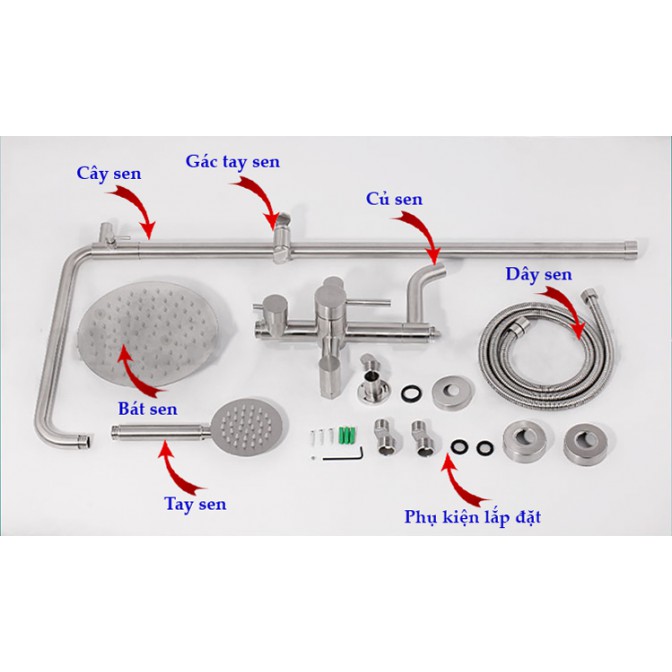 Cây sen

Gác tay sen

Củ sen

Dây sen

Bát sen

Tay sen

Phụ kiện lắp đặt