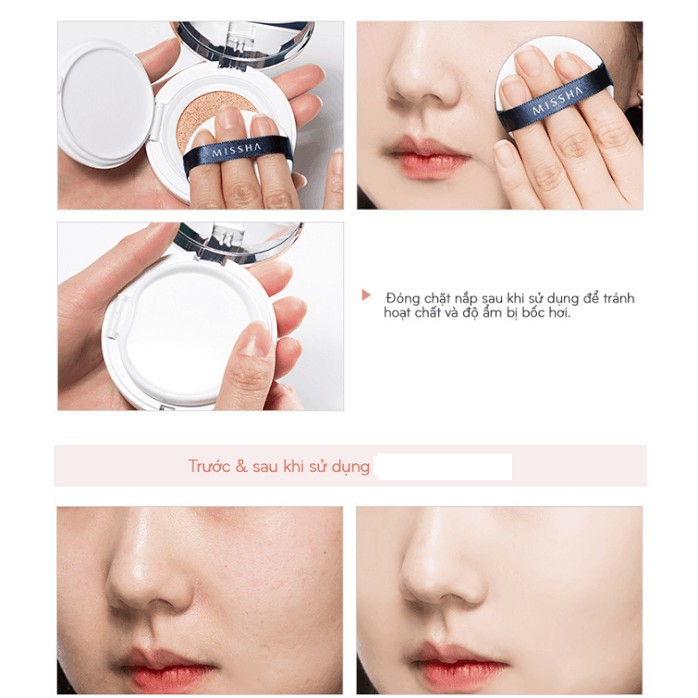 MISSHA

MISSHA

Đóng chặt nắp sau khi sử dụng để tránh hoạt chất và độ ẩm bị bốc hơi.

Trước & sau khi sử dụng