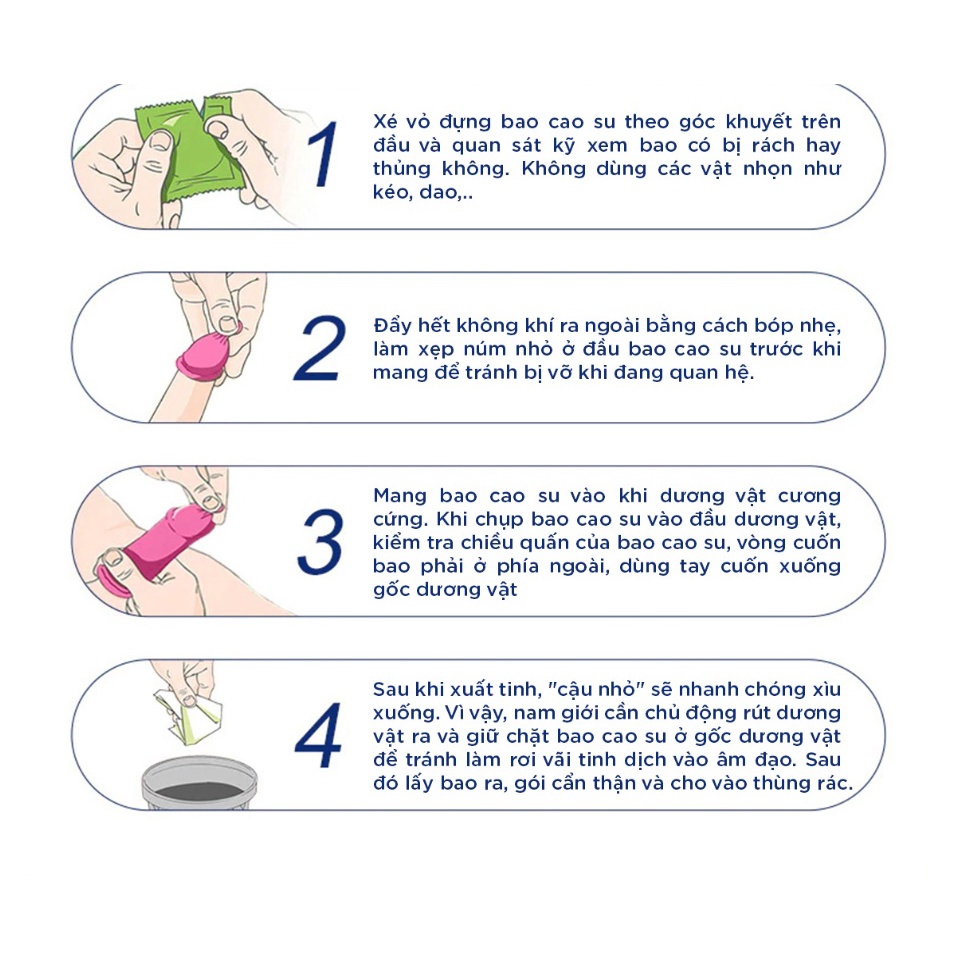 1

Xé vỏ đựng bao cao su theo góc khuyết trên đầu và quan sát kỹ xem bao có bị rách hay thủng không. Không dùng các vật nhọn như kéo, dao,..

2

Đẩy hết không khí ra ngoài bằng cách bóp nhẹ, làm xẹp núm nhỏ ở đầu bao cao su trước khi mang để tránh bị vỡ khi đang quan hệ.

3

Mang bao cao su vào khi dương vật cương cứng. Khi chụp bao cao su vào đầu dương vật, kiểm tra chiều quấn của bao cao su, vòng cuốn bao phải ở phía ngoài, dùng tay cuốn xuống gốc dương vật

4

Sau khi xuất tinh, "cậu nhỏ" sẽ nhanh chóng xìu xuống. Vì vậy, nam giới cần chủ động rút dương vật ra và giữ chặt bao cao su ở gốc dương vật để tránh làm rơi vãi tinh dịch vào âm đạo. Sau đó lấy bao ra, gói cẩn thận và cho vào thùng rác.