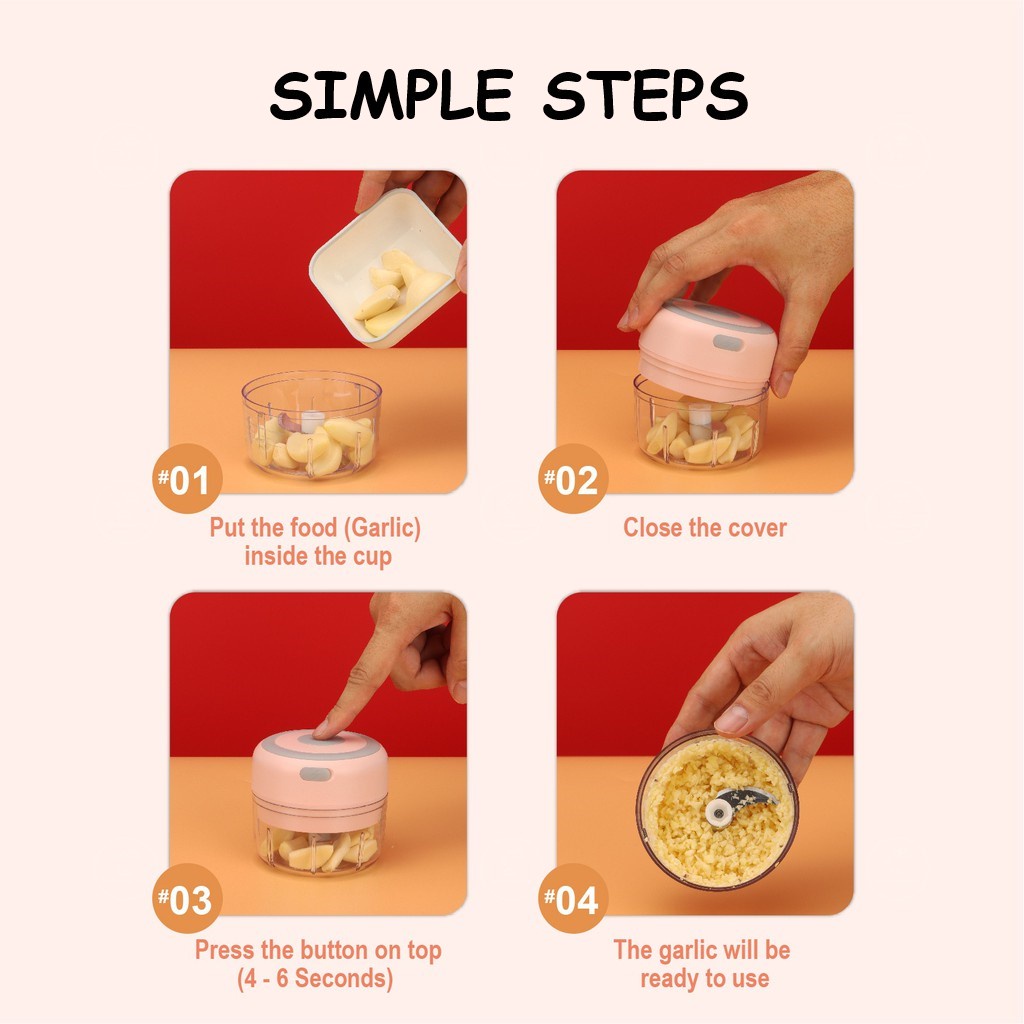 SIMPLE STEPS

#01
Put the food (Garlic) inside the cup

#02
Close the cover

#03
Press the button on top (4 - 6 Seconds)

#04
The garlic will be ready to use