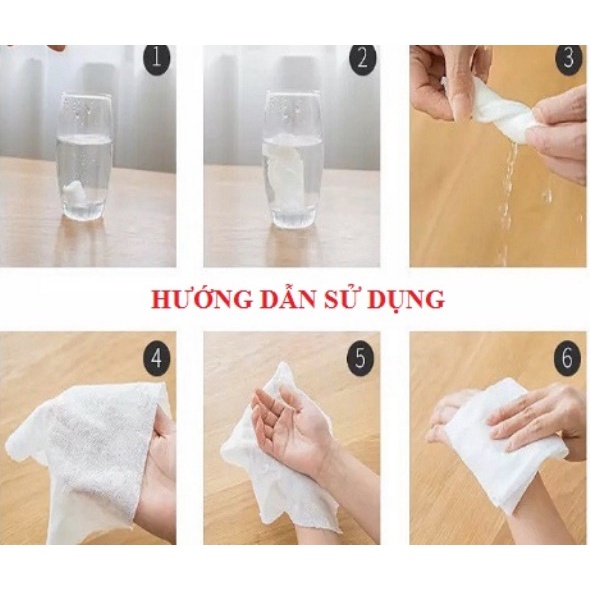 1

2

3

HƯỚNG DẪN SỬ DỤNG

4

5

6