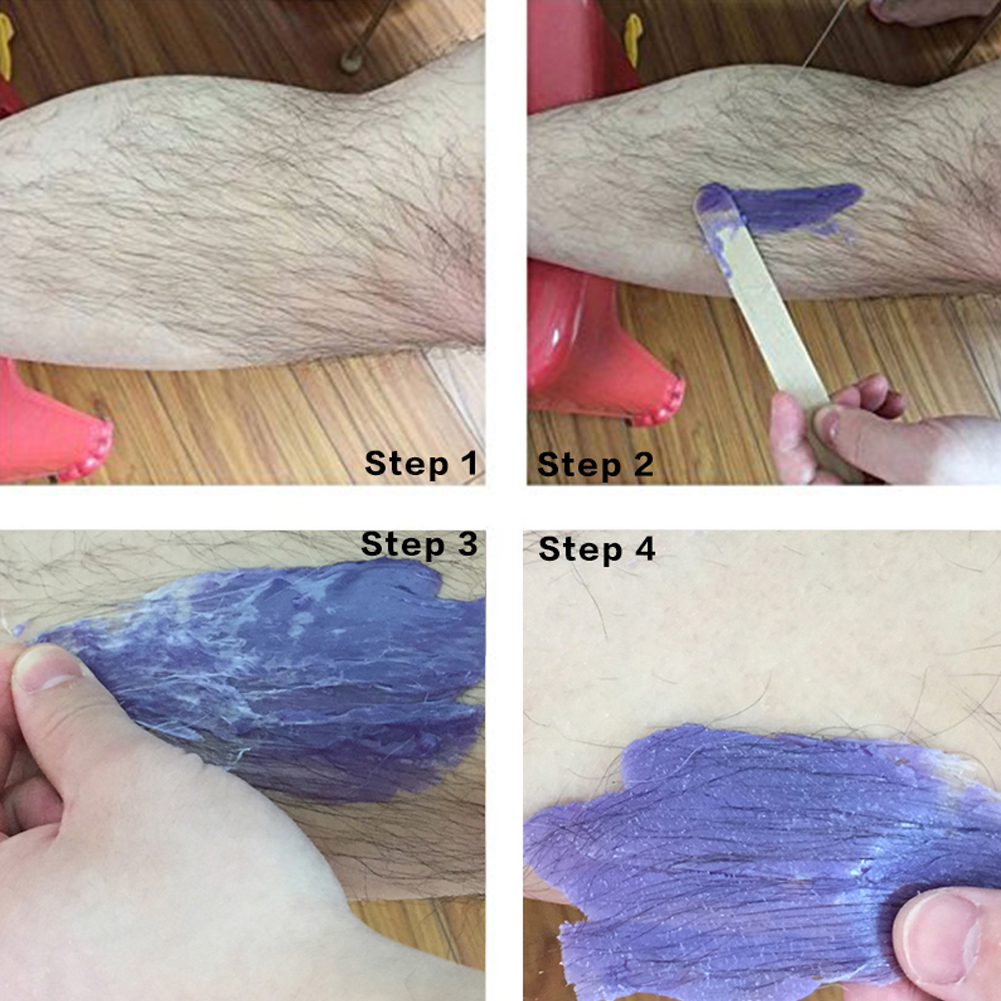 Step 1

Step 2

Step 3

Step 4