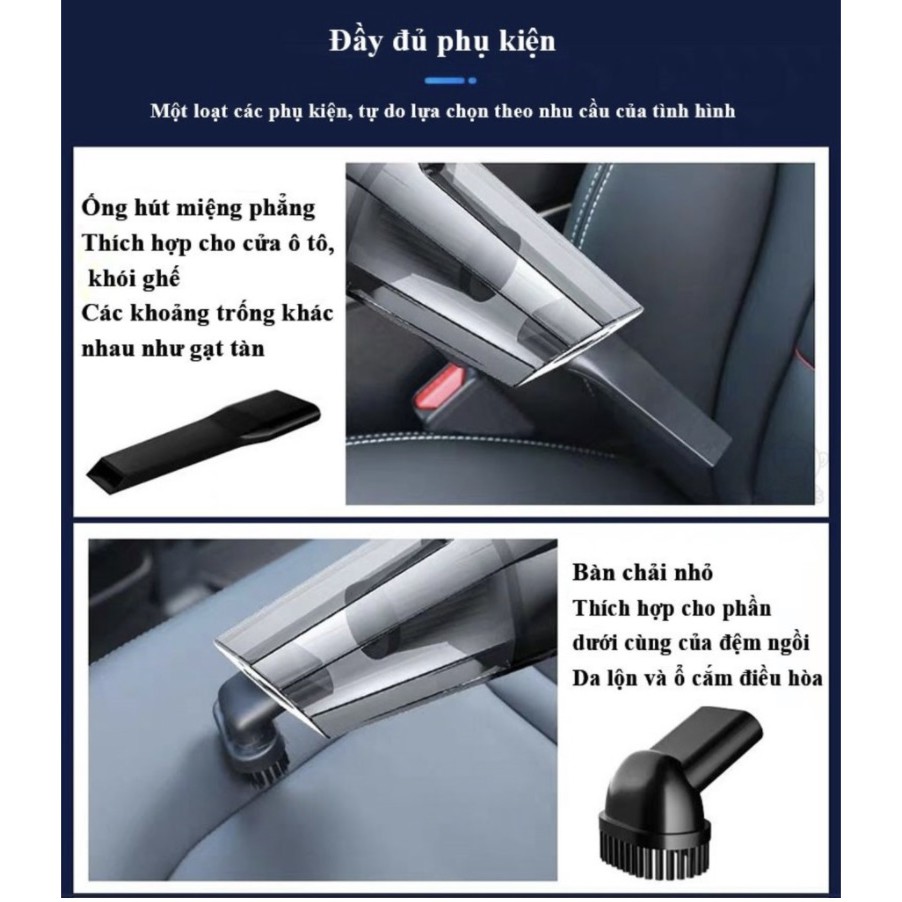 Đầy đủ phụ kiện

Một loạt các phụ kiện, tự do lựa chọn theo nhu cầu của tình hình

Ống hút miệng phẳng
Thích hợp cho cửa ô tô, khói ghế
Các khoảng trống khác nhau như gạt tàn

Bàn chải nhỏ
Thích hợp cho phần dưới cùng của đệm ngồi
Da lộn và ổ cắm điều hòa