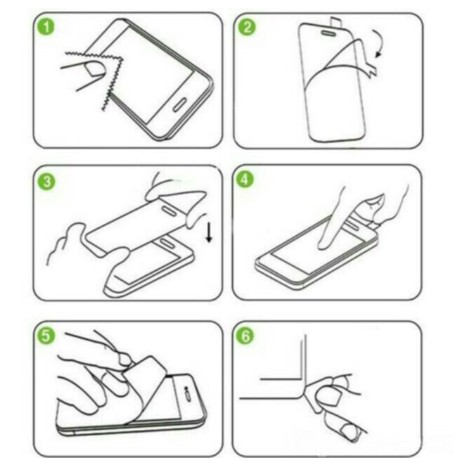 1

2

3

4

5

6