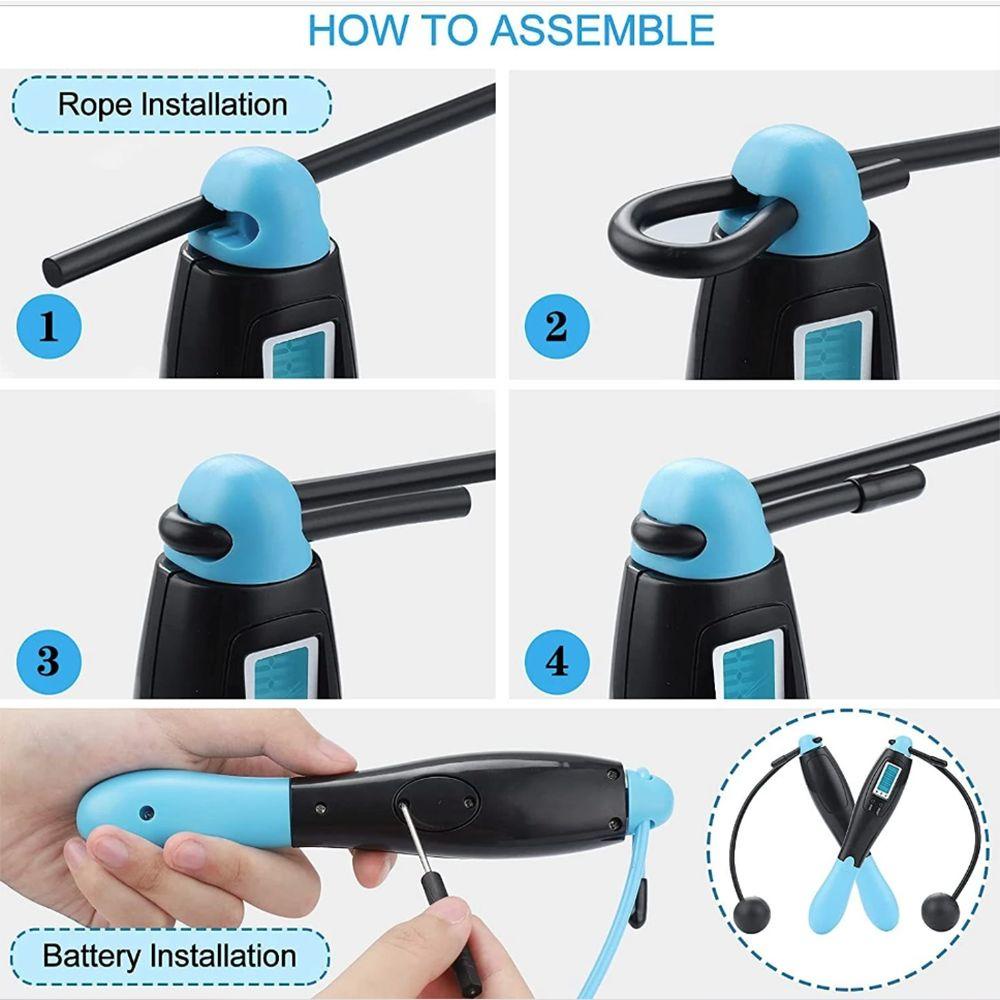 HOW TO ASSEMBLE

Rope Installation

1

2

3

4

Battery Installation