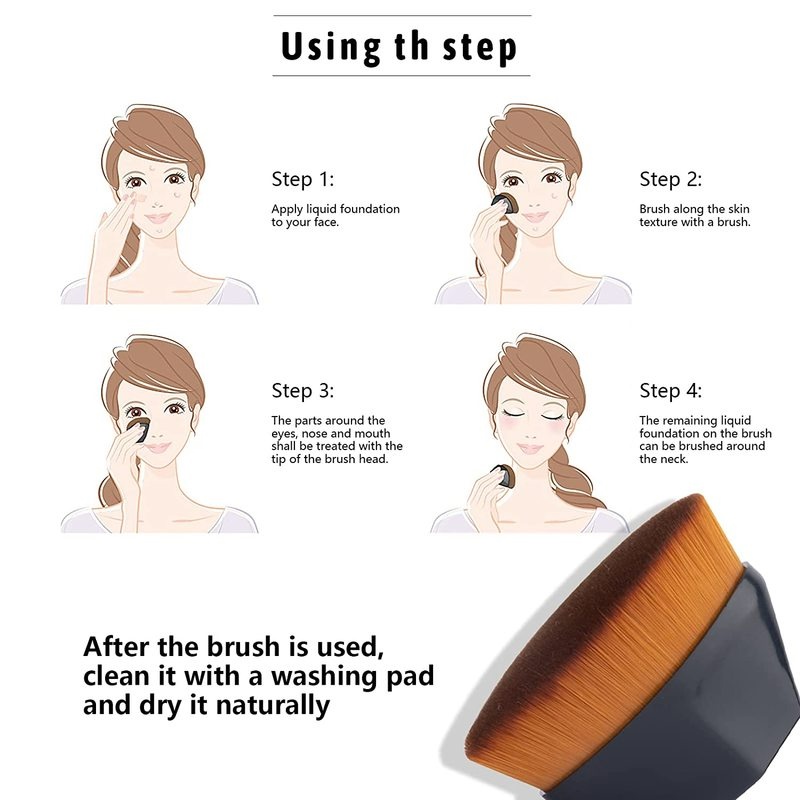 Using th step

Step 1:
Apply liquid foundation to your face.

Step 2:
Brush along the skin texture with a brush.

Step 3:
The parts around the eyes, nose and mouth shall be treated with the tip of the brush head.

Step 4:
The remaining liquid foundation on the brush can be brushed around the neck.

After the brush is used, clean it with a washing pad and dry it naturally